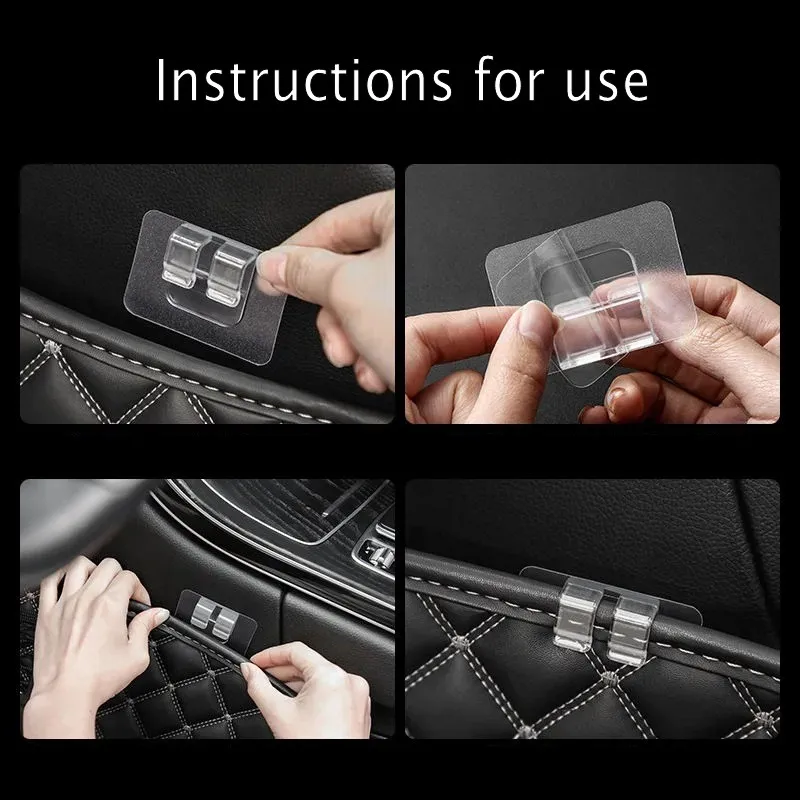 Instructions for use