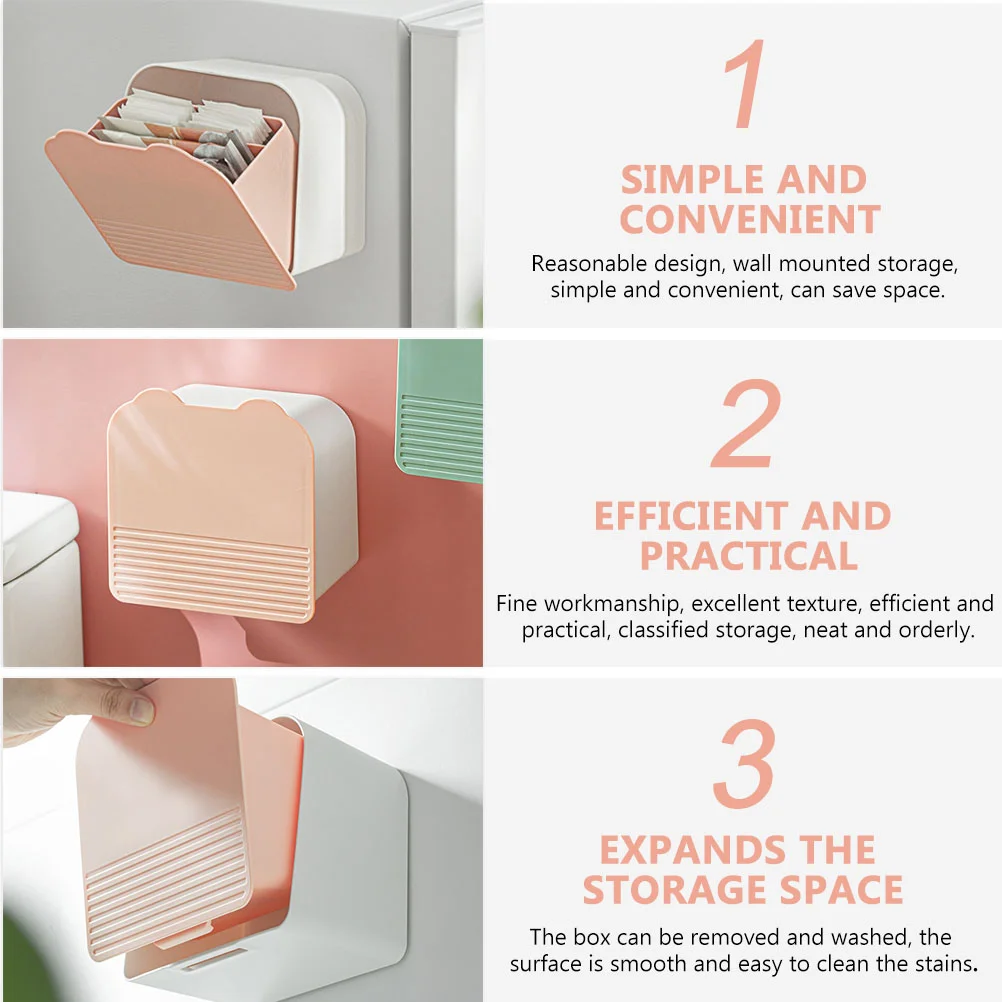 1

SIMPLE AND CONVENIENT

Reasonable design, wall mounted storage, simple and convenient, can save space.

2

EFFICIENT AND PRACTICAL

Fine workmanship, excellent texture, efficient and practical, classified storage, neat and orderly.

3

EXPANDS THE STORAGE SPACE

The box can be removed and washed, the surface is smooth and easy to clean the stains.