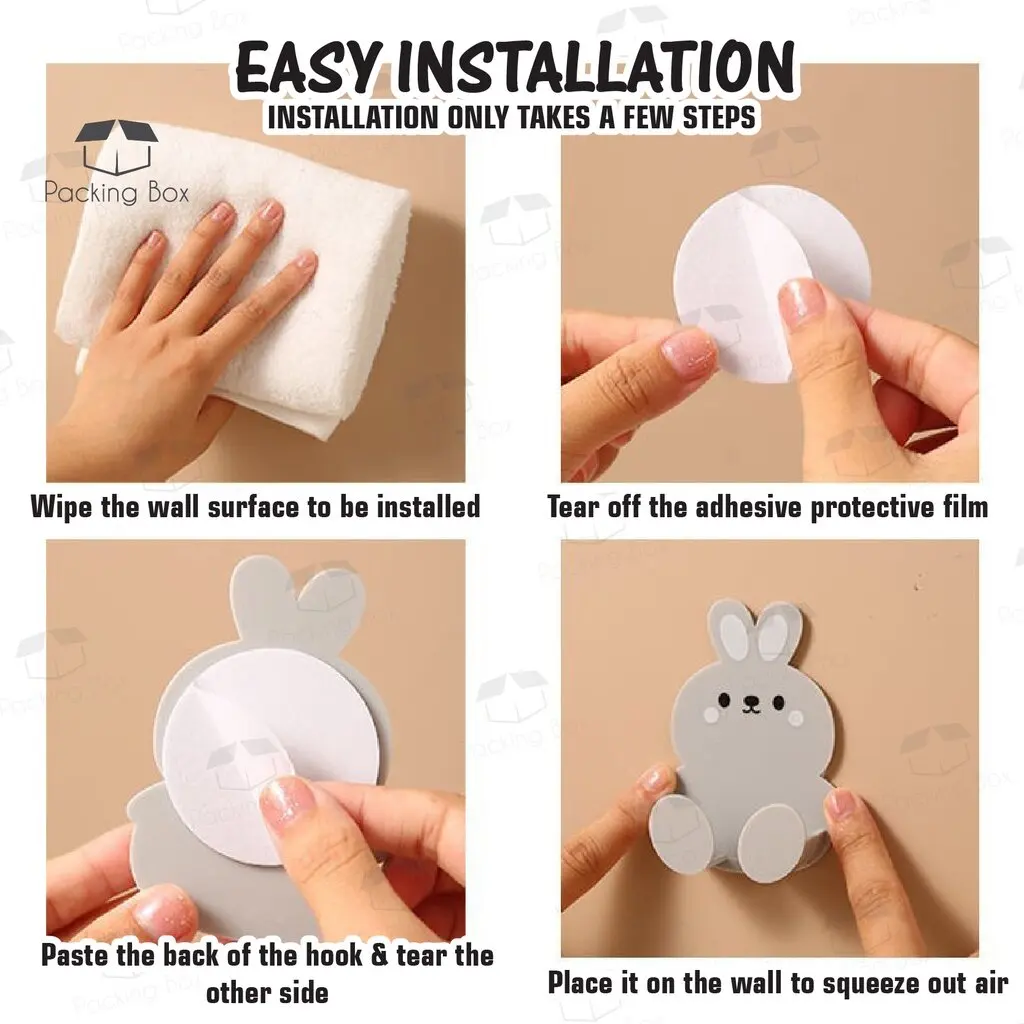 EASY INSTALLATION
INSTALLATION ONLY TAKES A FEW STEPS

Packing Box

Wipe the wall surface to be installed

Tear off the adhesive protective film

Paste the back of the hook & tear the other side

Place it on the wall to squeeze out air