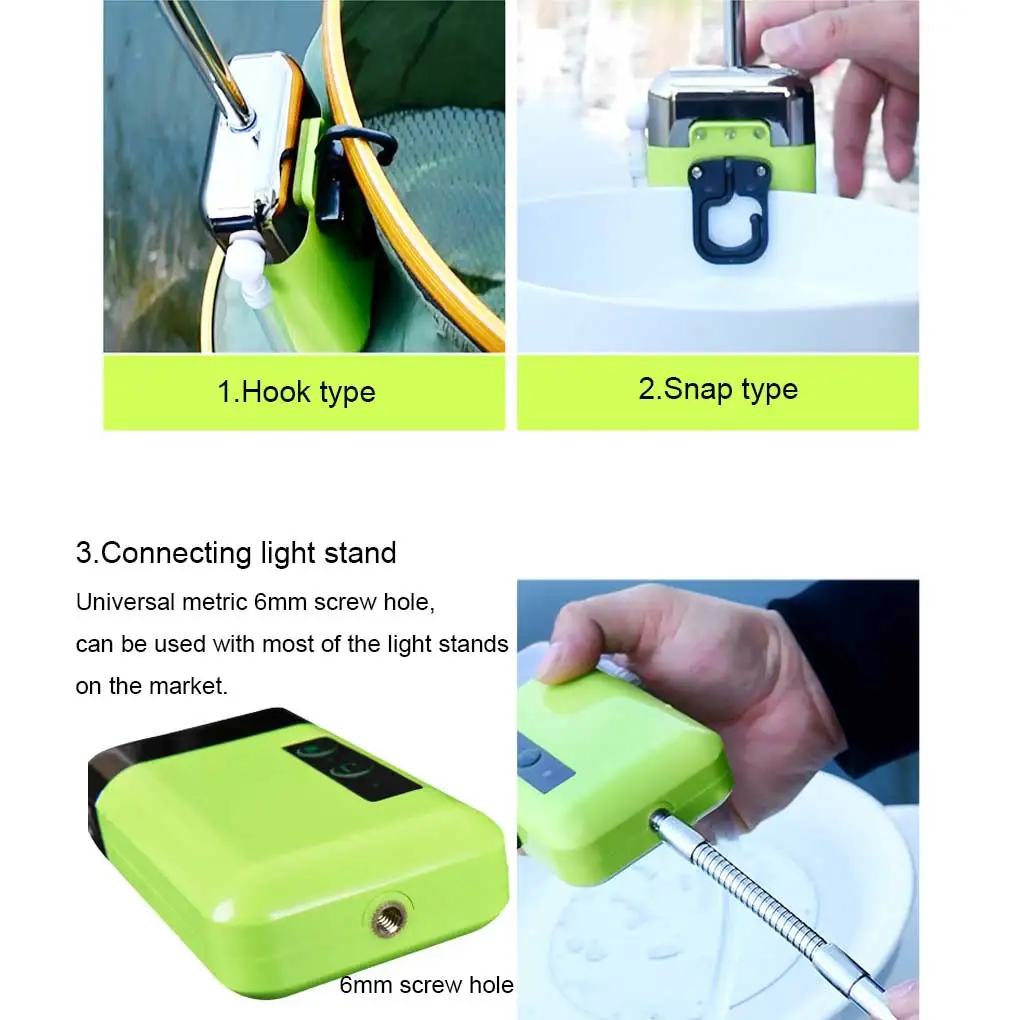 1.Hook type

2.Snap type

3.Connecting light stand

Universal metric 6mm screw hole, can be used with most of the light stands on the market.

6mm screw hole