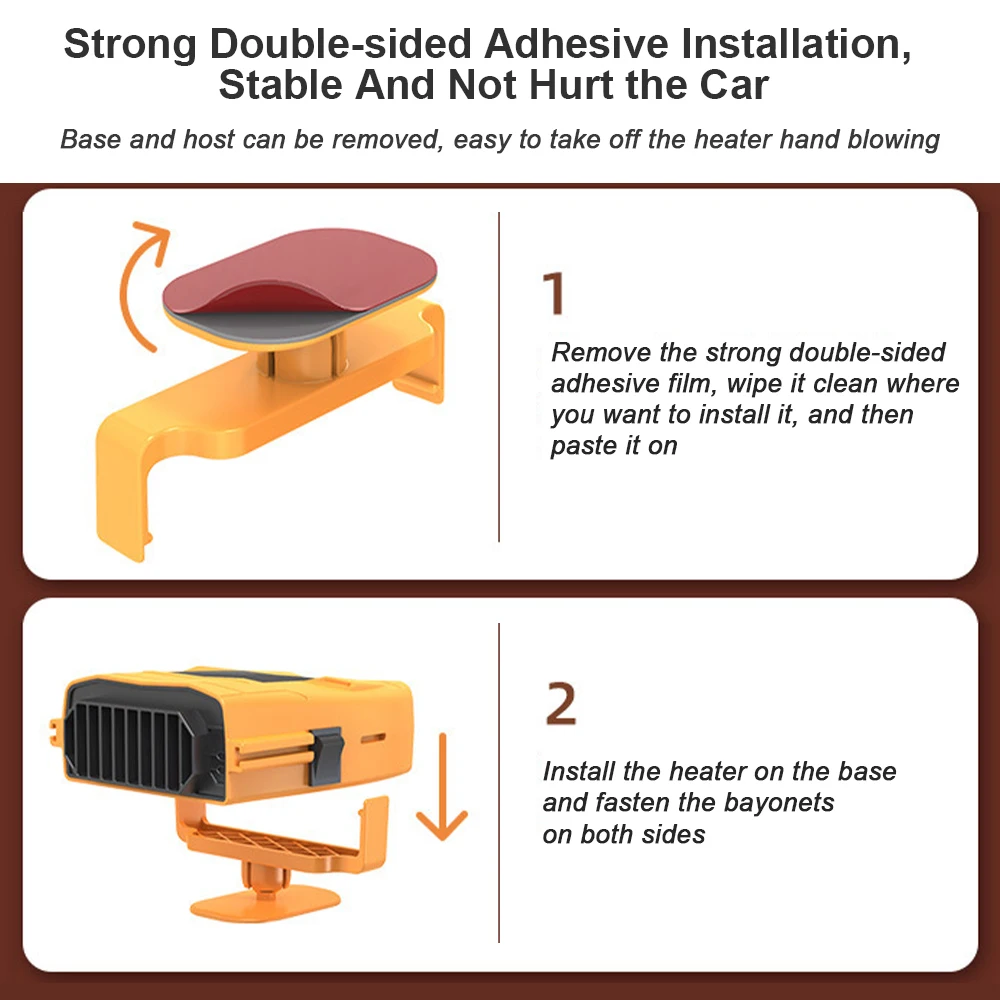 Strong Double-sided Adhesive Installation, Stable And Not Hurt the Car

Base and host can be removed, easy to take off the heater hand blowing

1

Remove the strong double-sided adhesive film, wipe it clean where you want to install it, and then paste it on

2

Install the heater on the base and fasten the bayonets on both sides