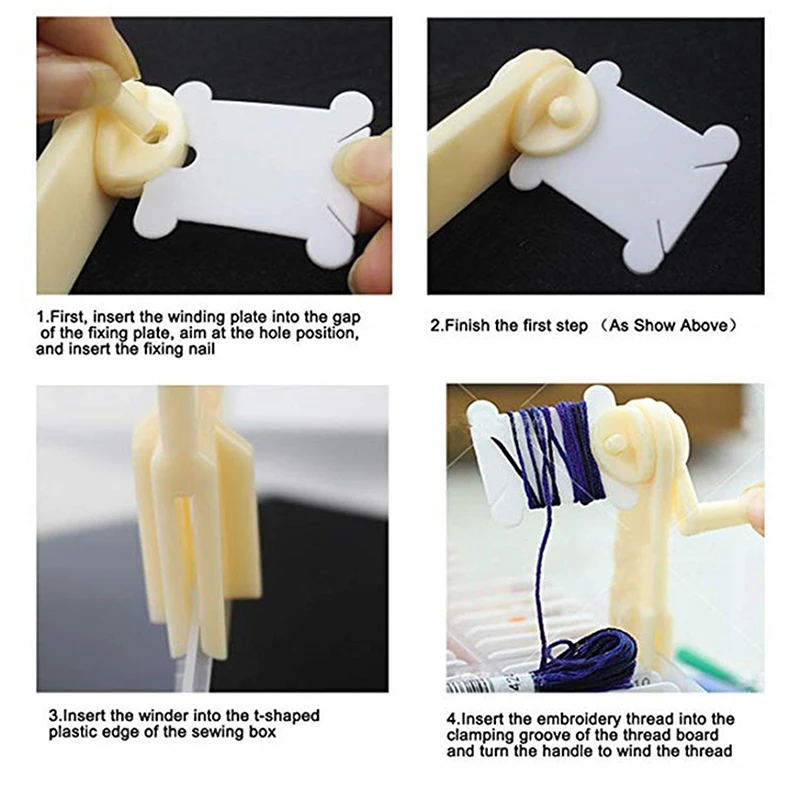 1.First, insert the winding plate into the gap of the fixing plate, aim at the hole position, and insert the fixing nail

2.Finish the first step （As Show Above）

3.Insert the winder into the t-shaped plastic edge of the sewing box

4.Insert the embroidery thread into the clamping groove of the thread board and turn the handle to wind the thread