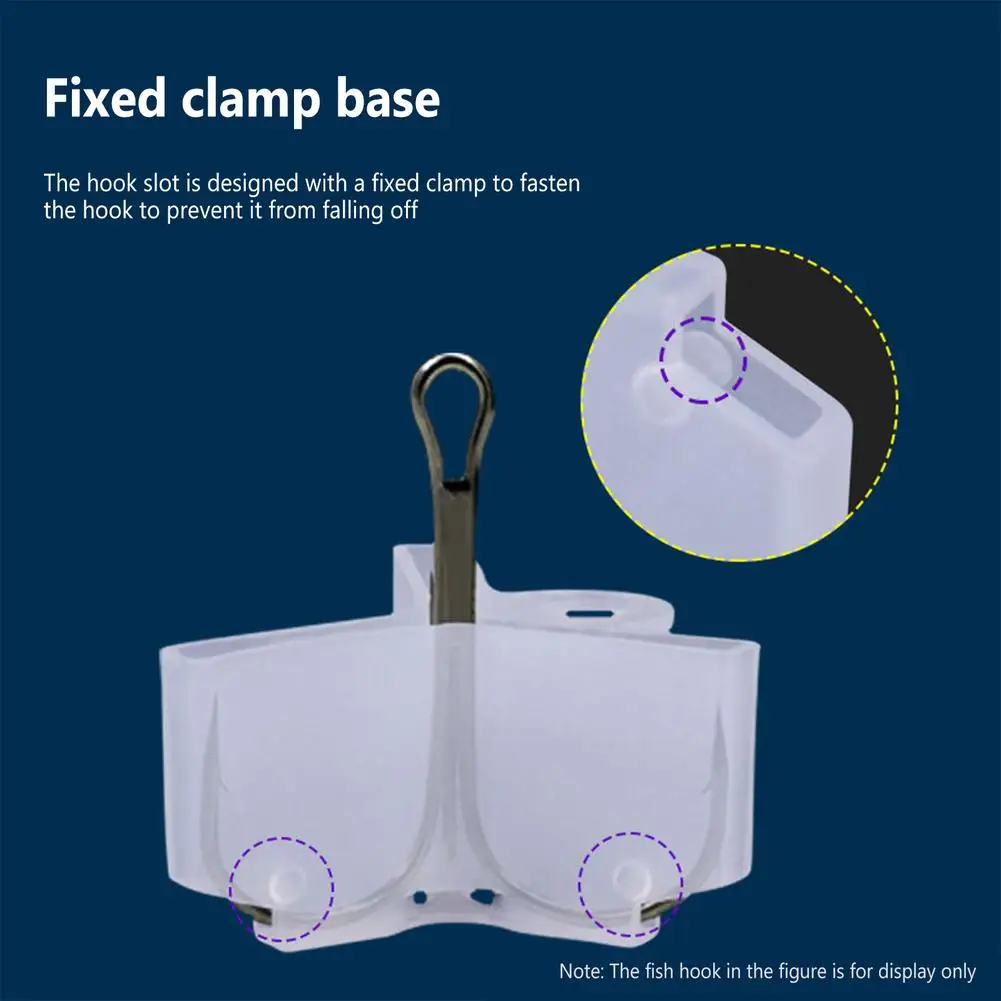 Fixed clamp base

The hook slot is designed with a fixed clamp to fasten the hook to prevent it from falling off

Note: The fish hook in the figure is for display only