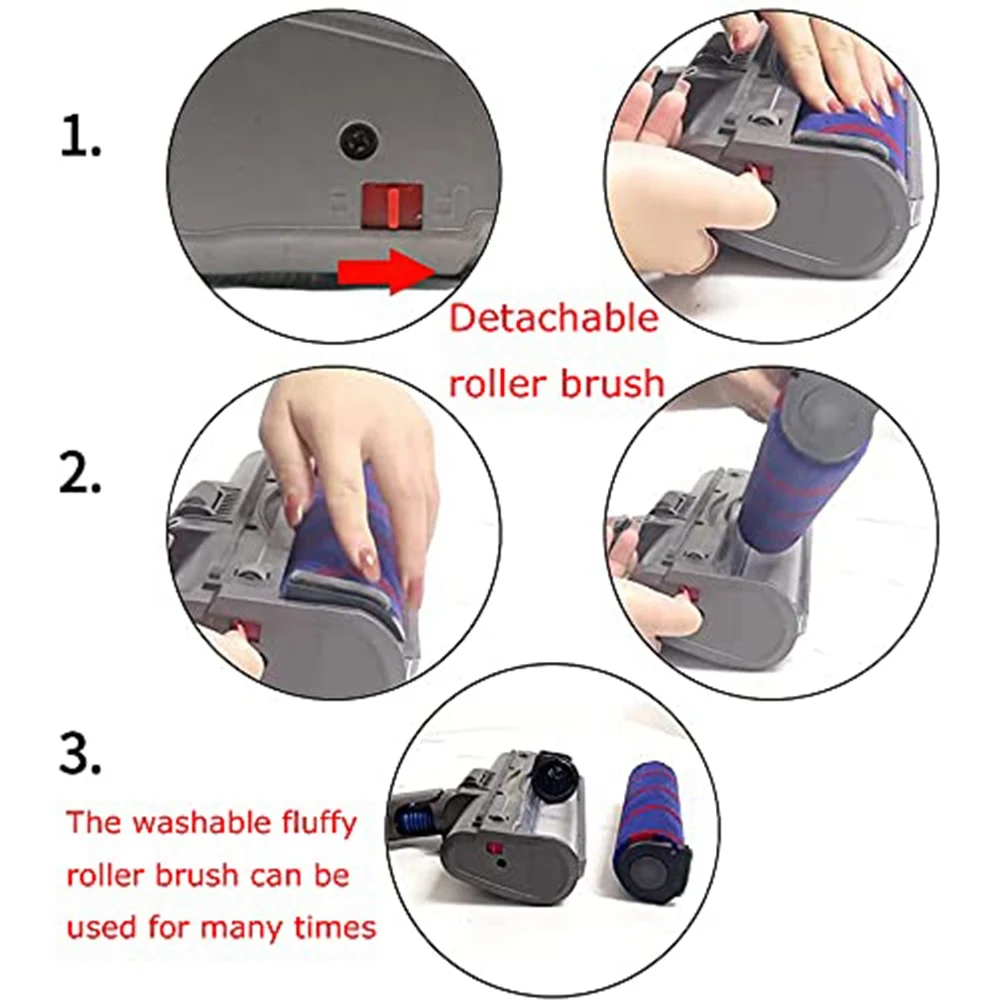 1.

Detachable roller brush

2.

3.

The washable fluffy roller brush can be used for many times