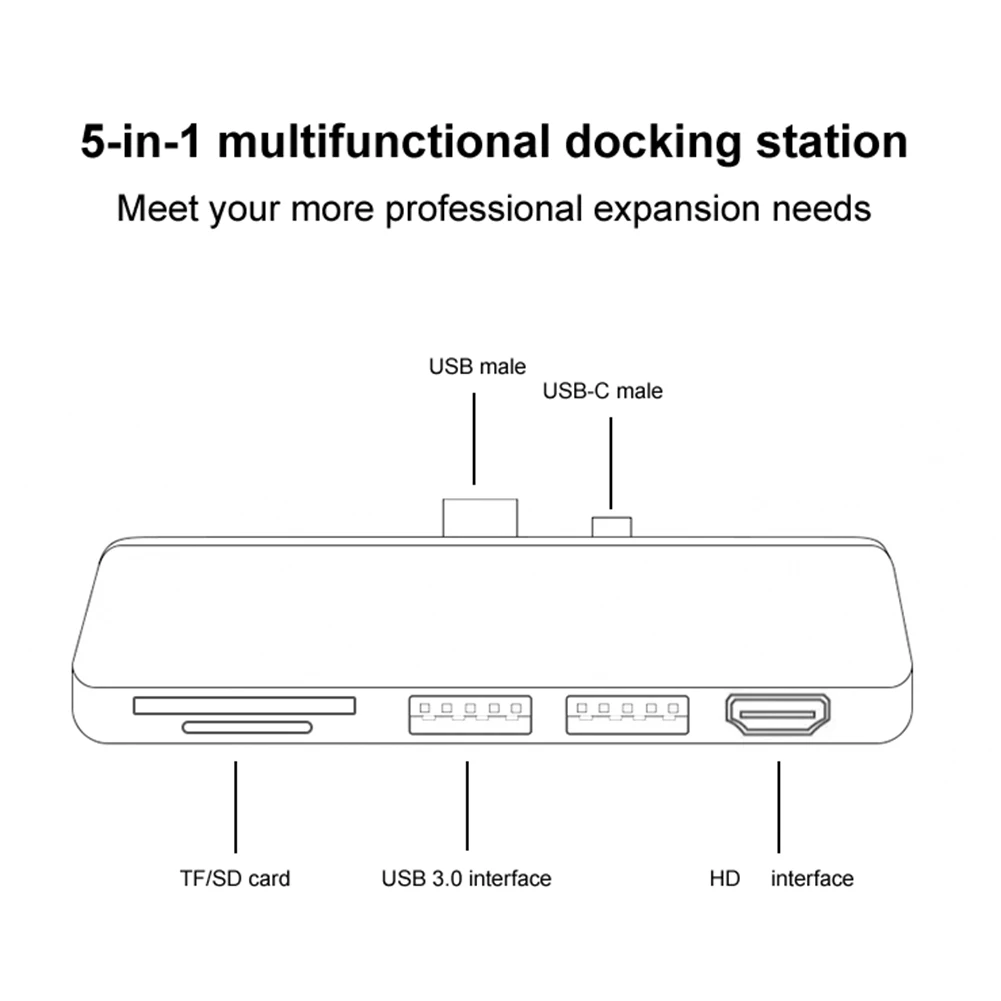 5-in-1 multifunctional docking station

Meet your more professional expansion needs

USB male

USB-C male

TF/SD card

USB 3.0 interface

HD interface