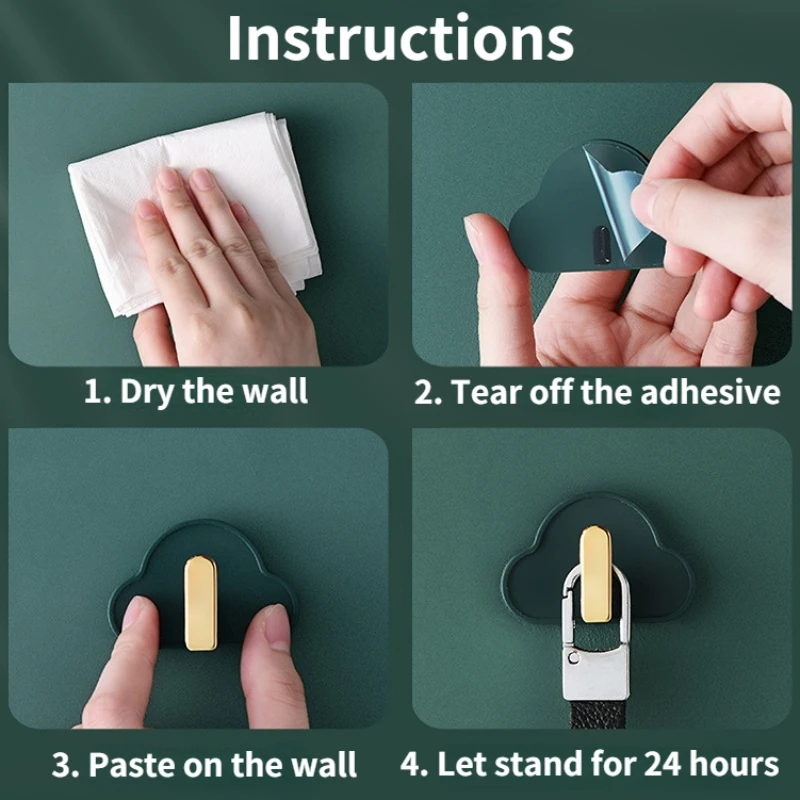 Instructions

1. Dry the wall

2. Tear off the adhesive

3. Paste on the wall

4. Let stand for 24 hours