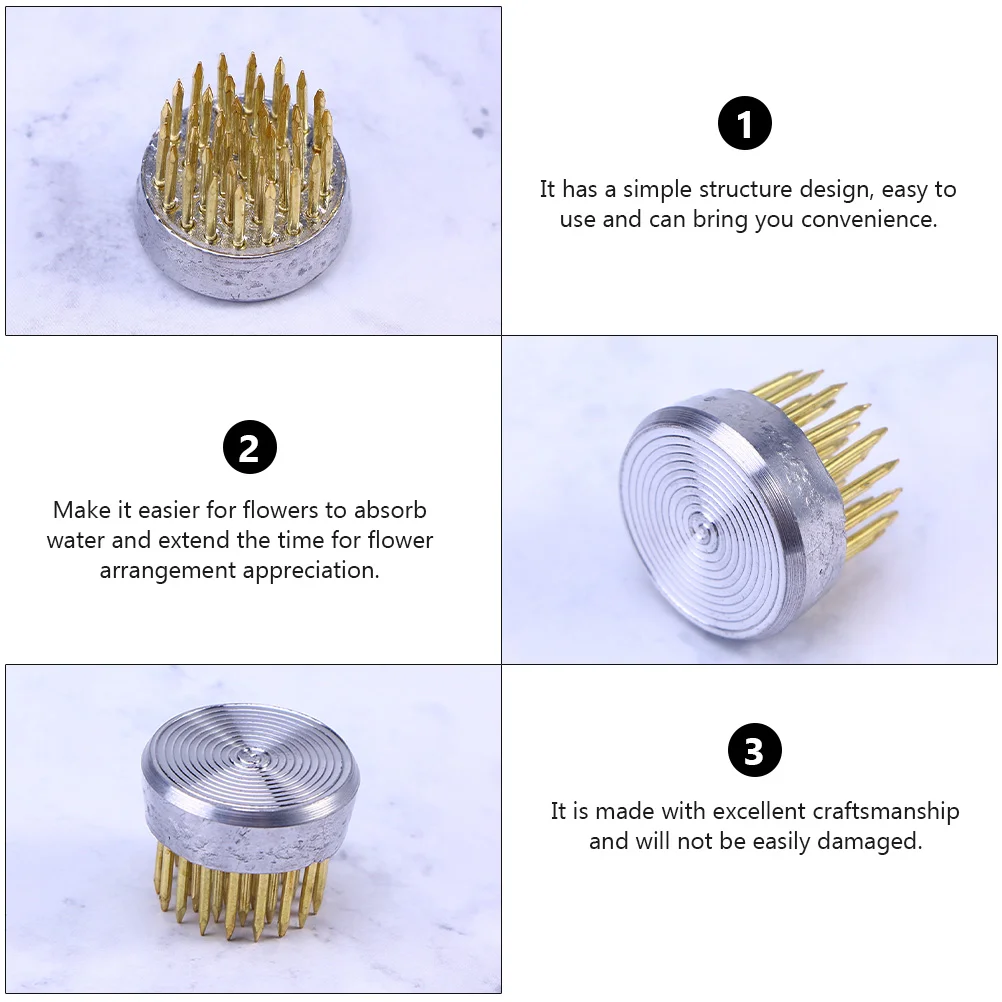 1

It has a simple structure design, easy to use and can bring you convenience.

2

Make it easier for flowers to absorb water and extend the time for flower arrangement appreciation.

3

It is made with excellent craftsmanship and will not be easily damaged.