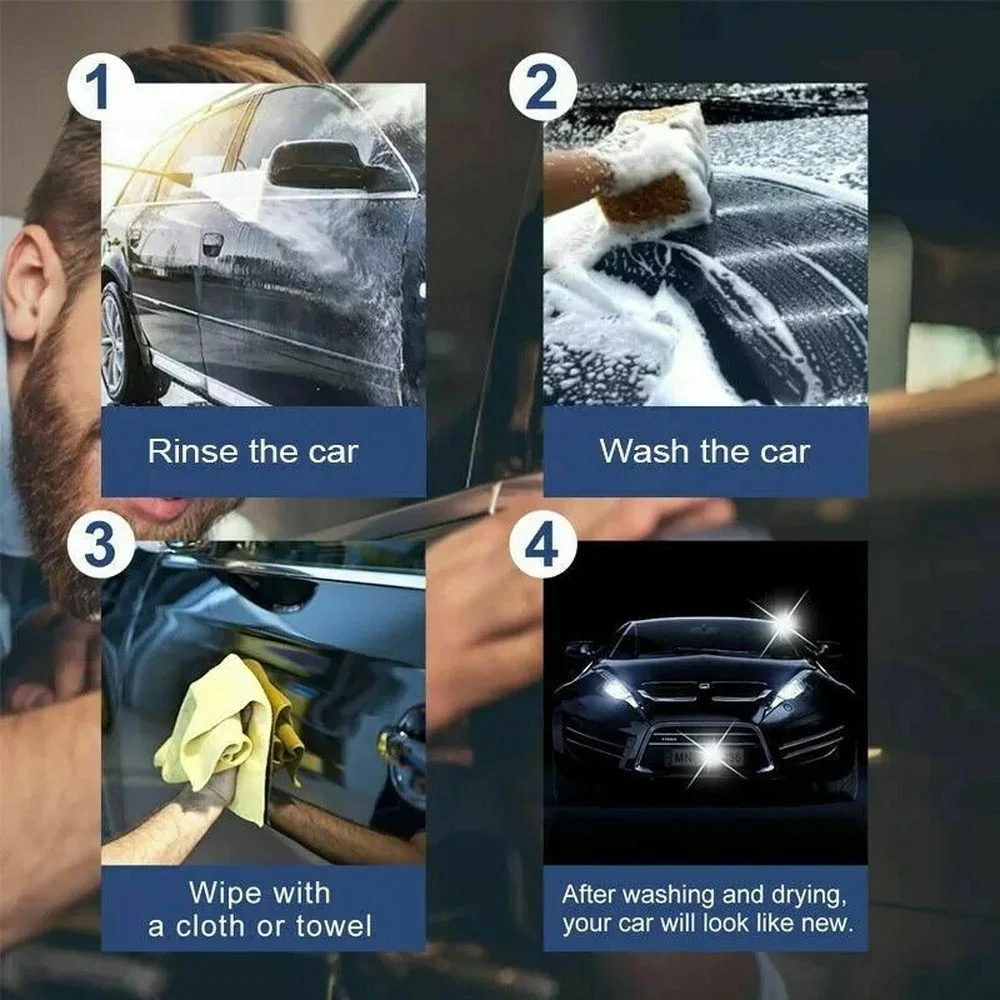 1

Rinse the car

2

Wash the car

3

Wipe with a cloth or towel

4

After washing and drying, your car will look like new.