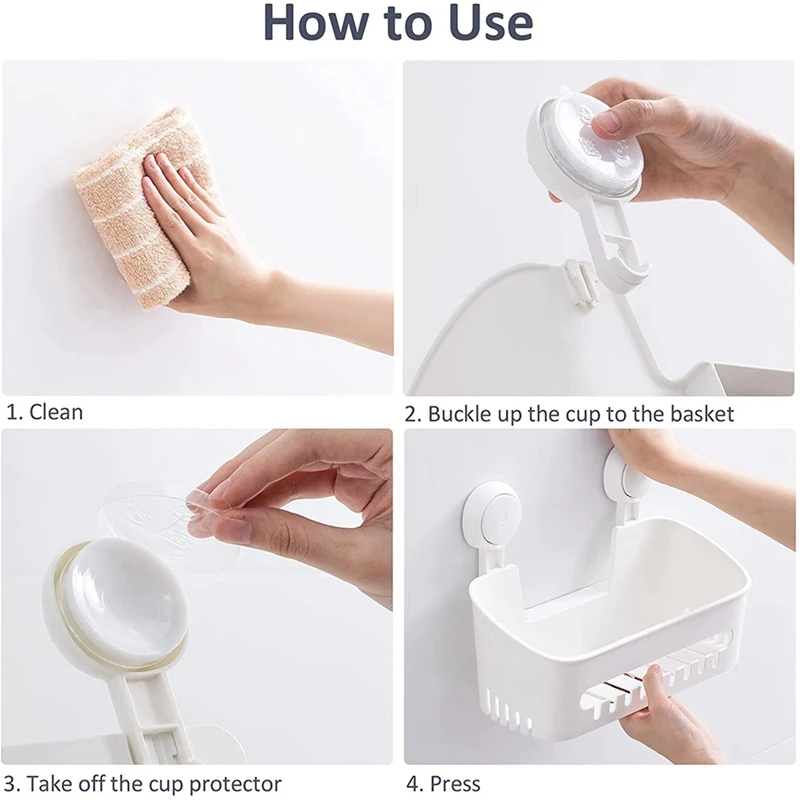 How to Use

1. Clean

2. Buckle up the cup to the basket

3. Take off the cup protector

4. Press