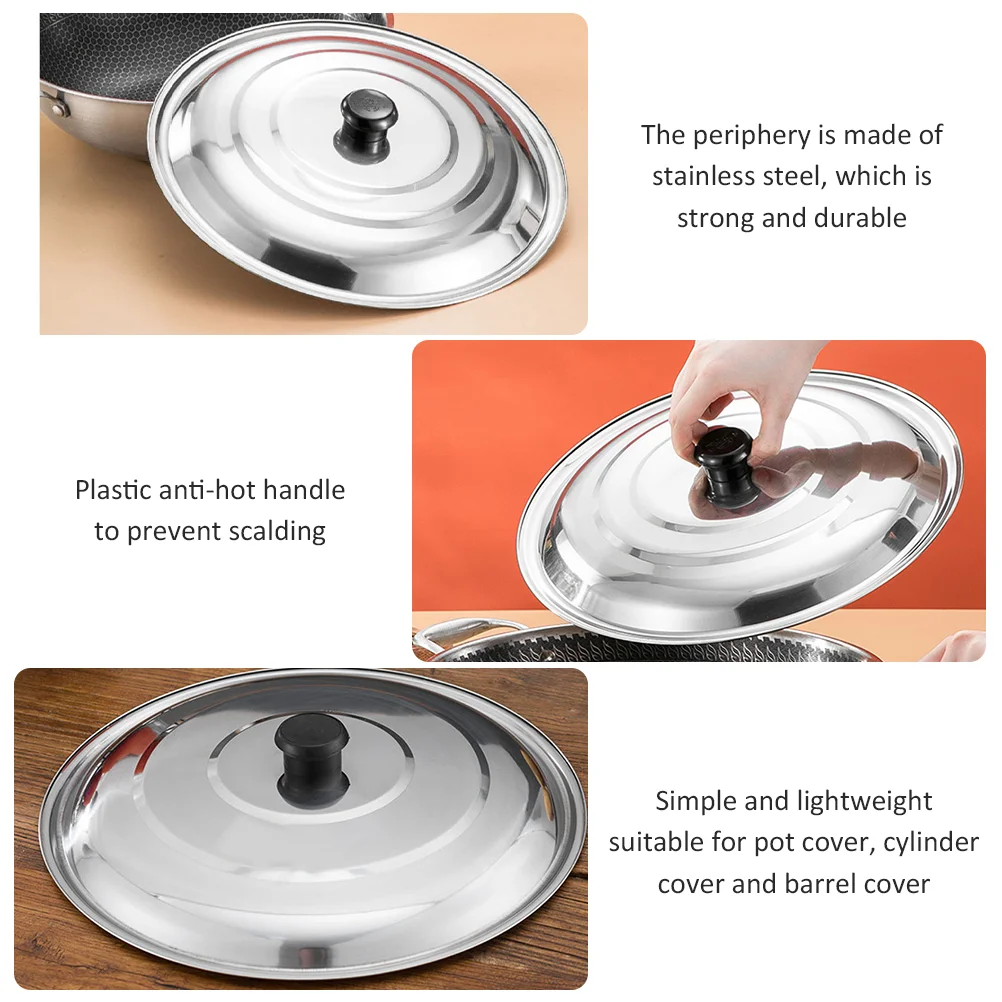 The periphery is made of stainless steel, which is strong and durable

Plastic anti-hot handle to prevent scalding

Simple and lightweight suitable for pot cover, cylinder cover and barrel cover