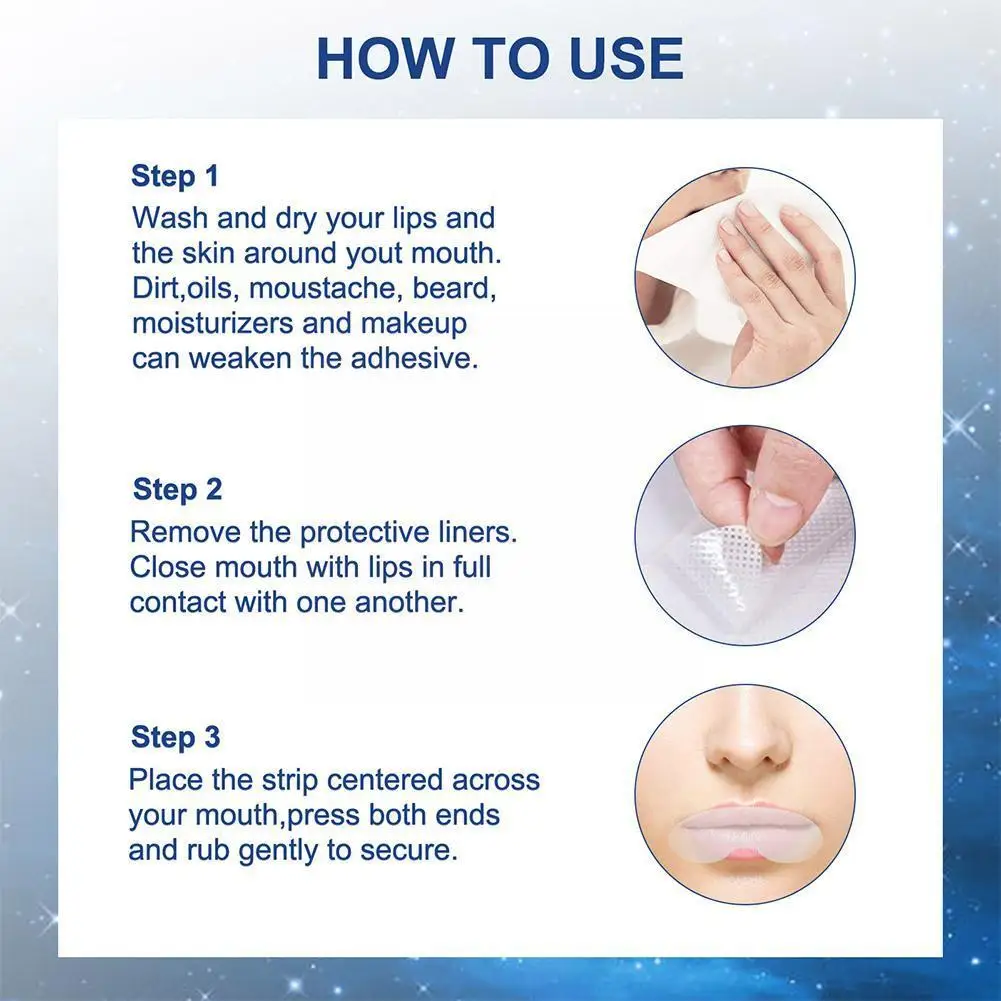 HOW TO USE

Step 1
Wash and dry your lips and the skin around yout mouth. Dirt,oils, moustache, beard, moisturizers and makeup can weaken the adhesive.

Step 2
Remove the protective liners. Close mouth with lips in full contact with one another.

Step 3
Place the strip centered across your mouth,press both ends and rub gently to secure.