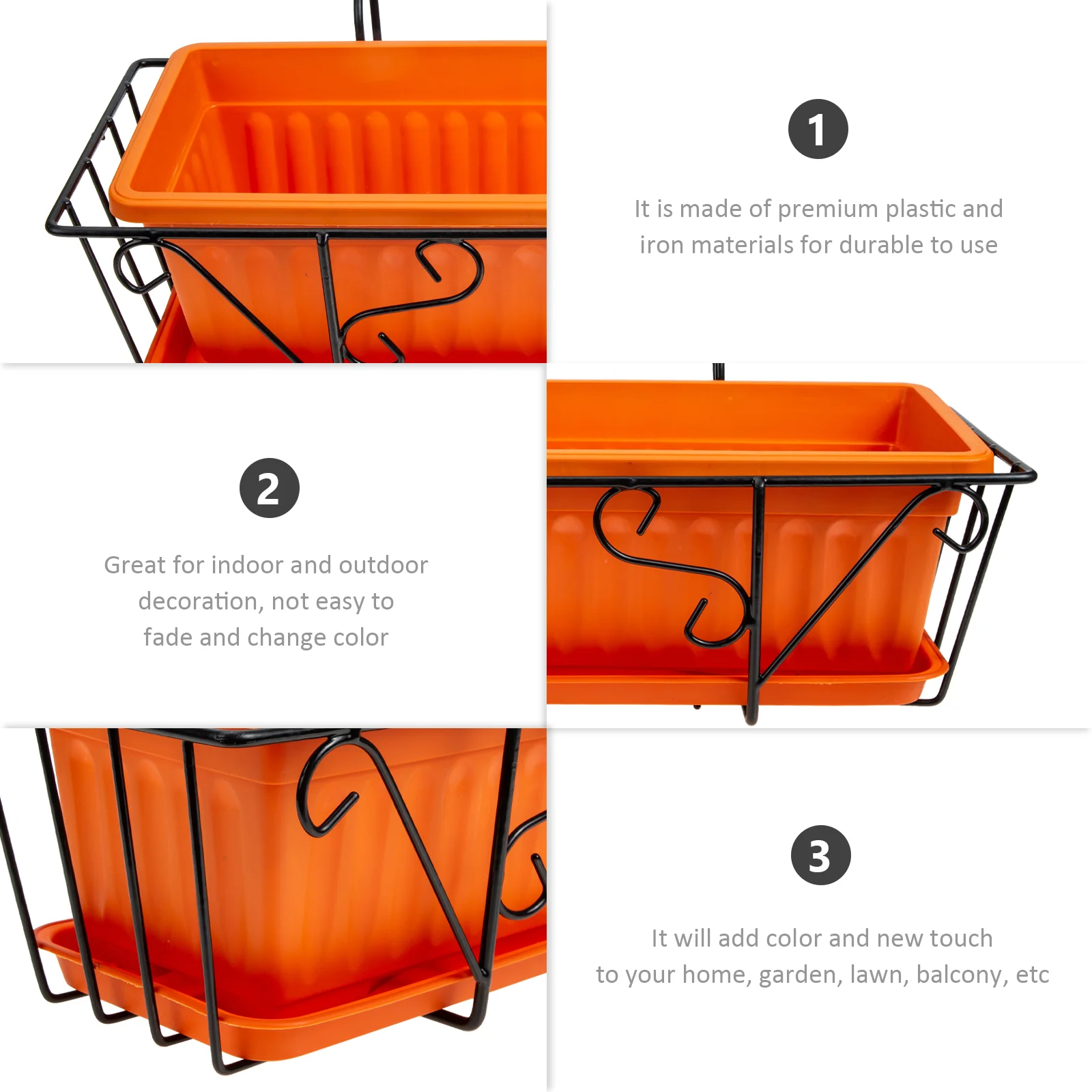 1

It is made of premium plastic and iron materials for durable to use

2

Great for indoor and outdoor decoration, not easy to fade and change color

3

It will add color and new touch to your home, garden, lawn, balcony, etc