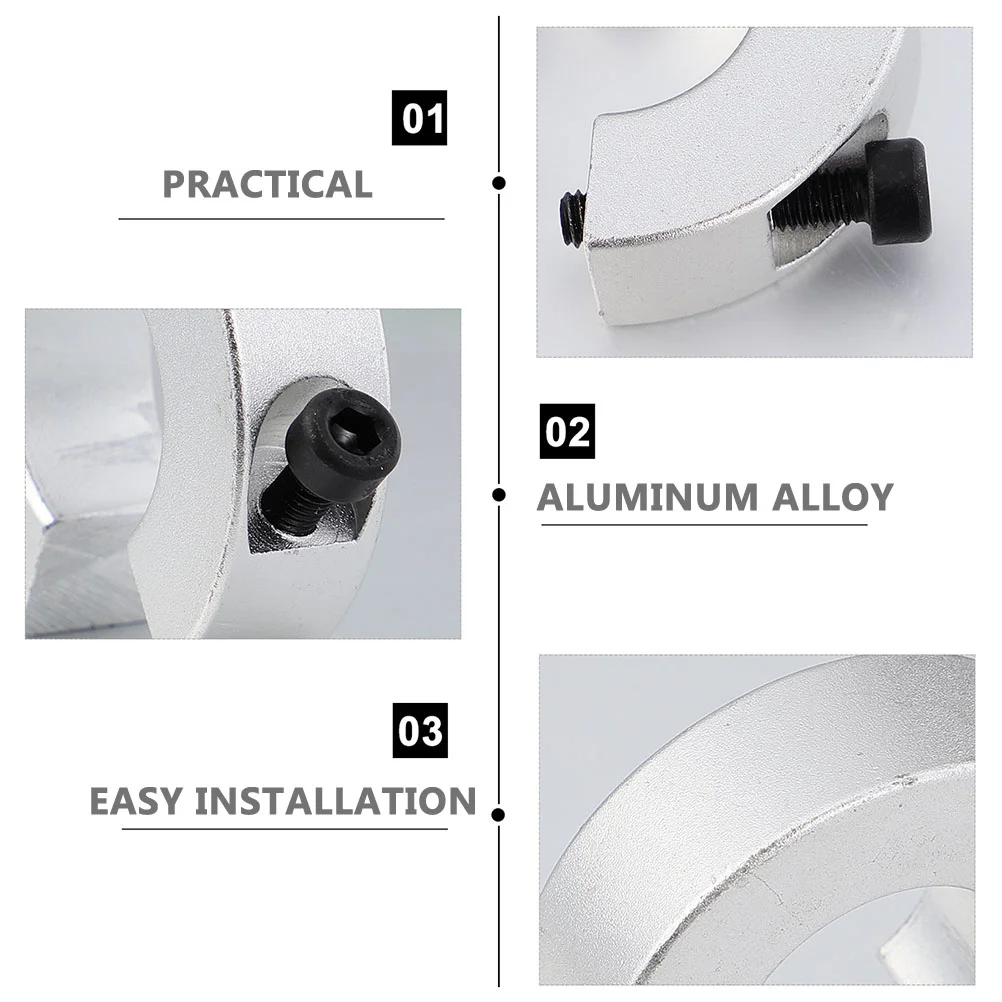 01
PRACTICAL

02
ALUMINUM ALLOY

03
EASY INSTALLATION