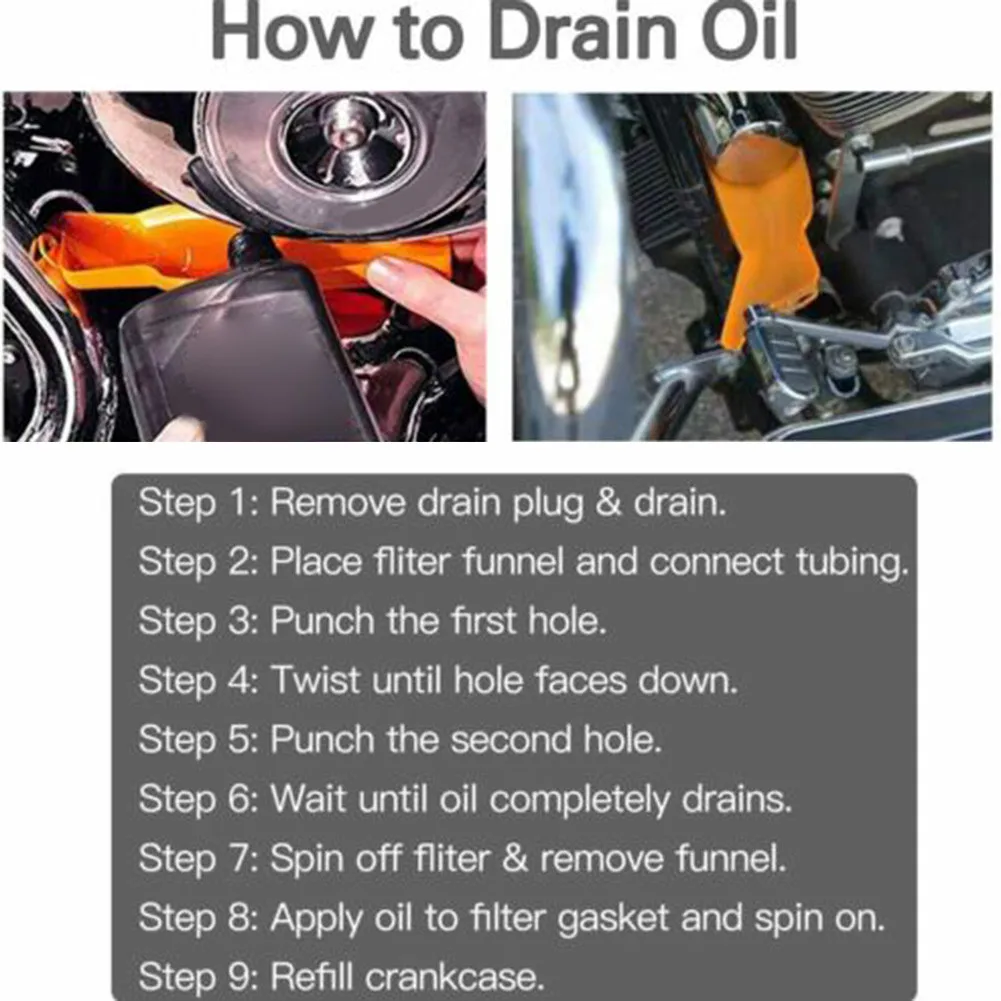 How to Drain Oil

Step 1: Remove drain plug & drain.
Step 2: Place fliter funnel and connect tubing.
Step 3: Punch the first hole.
Step 4: Twist until hole faces down.
Step 5: Punch the second hole.
Step 6: Wait until oil completely drains.
Step 7: Spin off fliter & remove funnel.
Step 8: Apply oil to filter gasket and spin on.
Step 9: Refill crankcase.