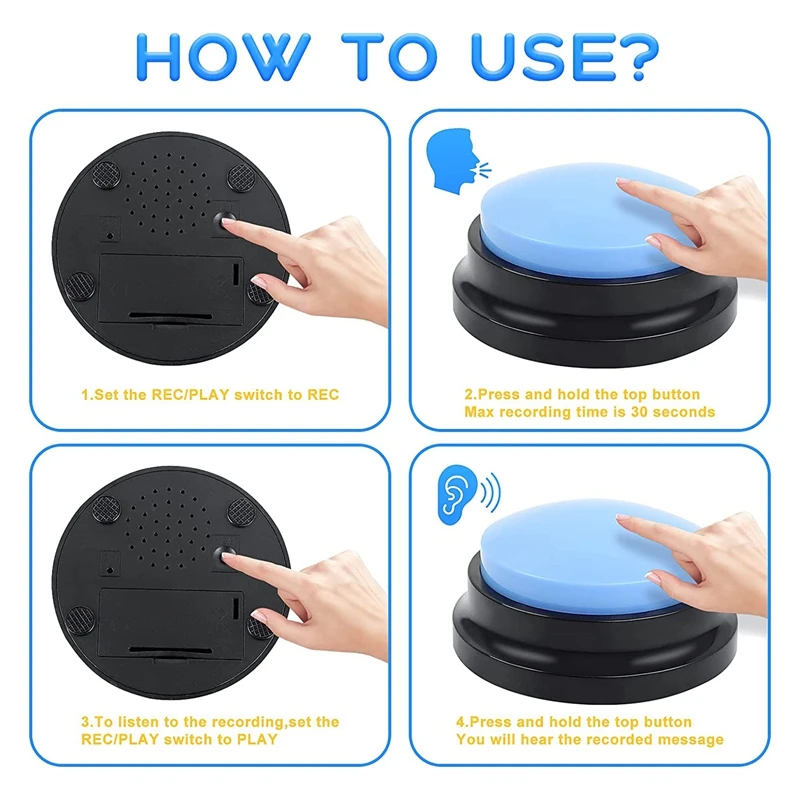 HOW TO USE?

1.Set the REC/PLAY switch to REC

2.Press and hold the top button
Max recording time is 30 seconds

3.To listen to the recording,set the REC/PLAY switch to PLAY

4.Press and hold the top button
You will hear the recorded message