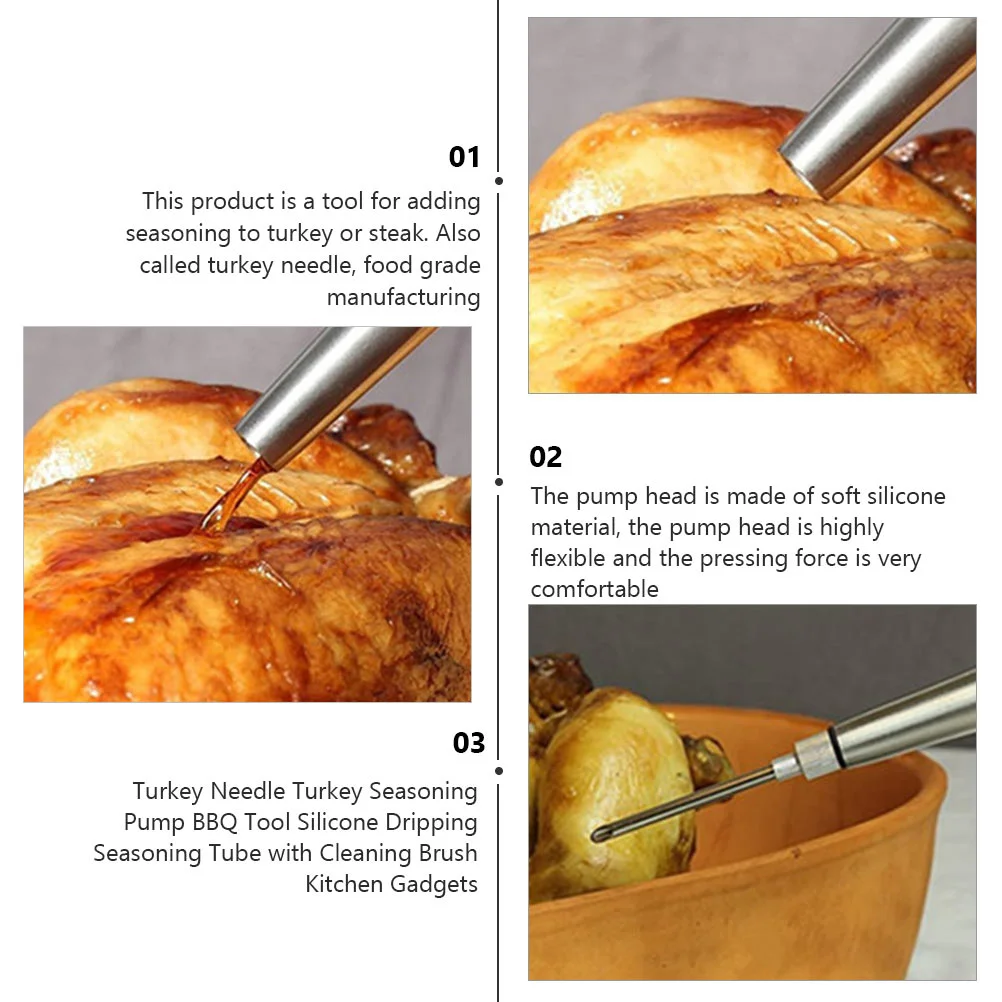 01

This product is a tool for adding seasoning to turkey or steak. Also called turkey needle, food grade manufacturing

02

The pump head is made of soft silicone material, the pump head is highly flexible and the pressing force is very comfortable

03

Turkey Needle Turkey Seasoning Pump BBQ Tool Silicone Dripping Seasoning Tube with Cleaning Brush Kitchen Gadgets