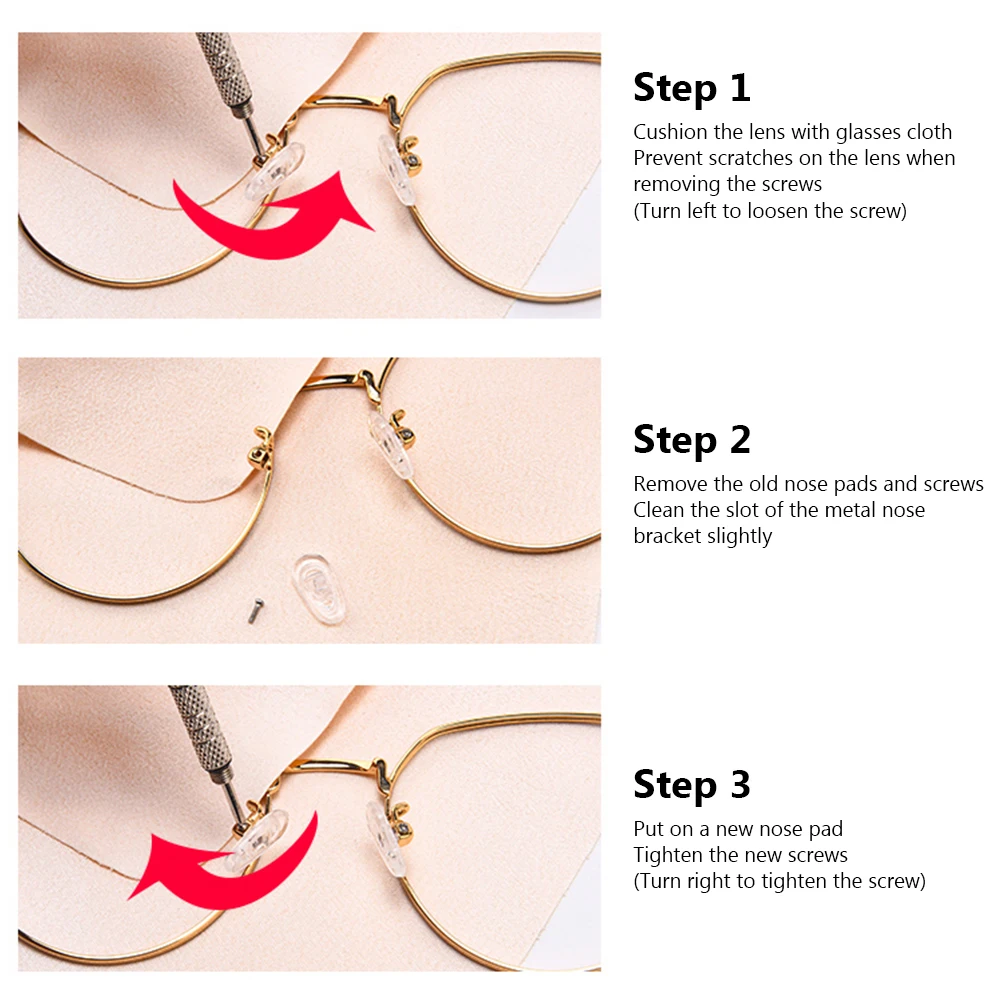 Step 1

Cushion the lens with glasses cloth
Prevent scratches on the lens when removing the screws
(Turn left to loosen the screw)

Step 2

Remove the old nose pads and screws
Clean the slot of the metal nose bracket slightly

Step 3

Put on a new nose pad
Tighten the new screws
(Turn right to tighten the screw)