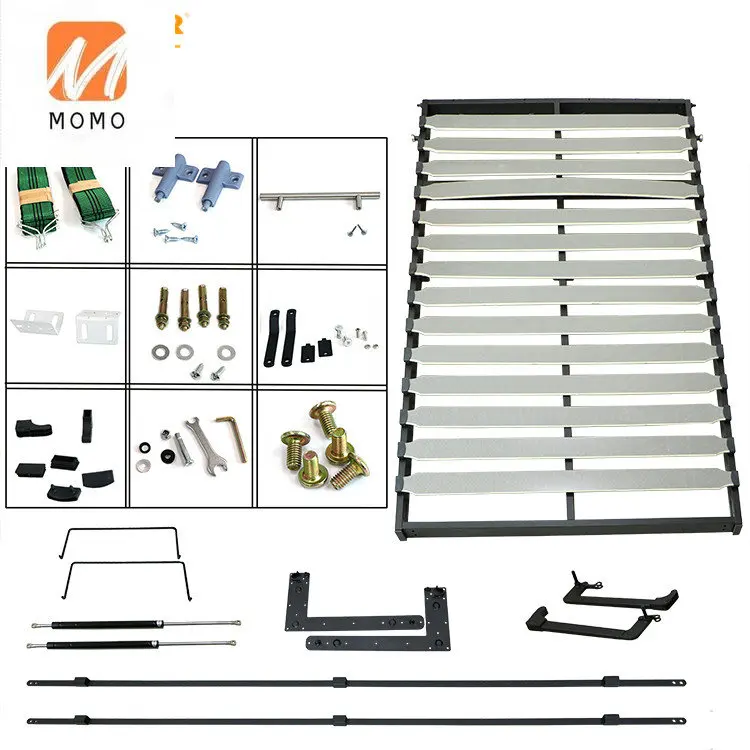 MOMO