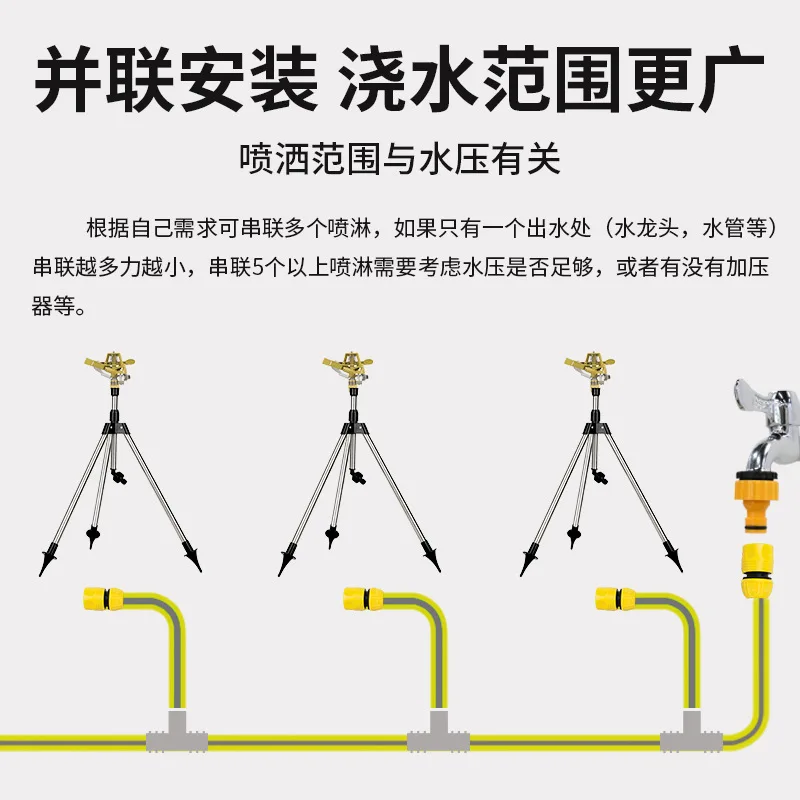 并联安装 浇水范围更广

喷洒范围与水压有关

根据自己需求可串联多个喷淋，如果只有一个出水处（水龙头，水管等）串联越多力越小，串联5个以上喷淋需要考虑水压是否足够，或者有没有加压器等。