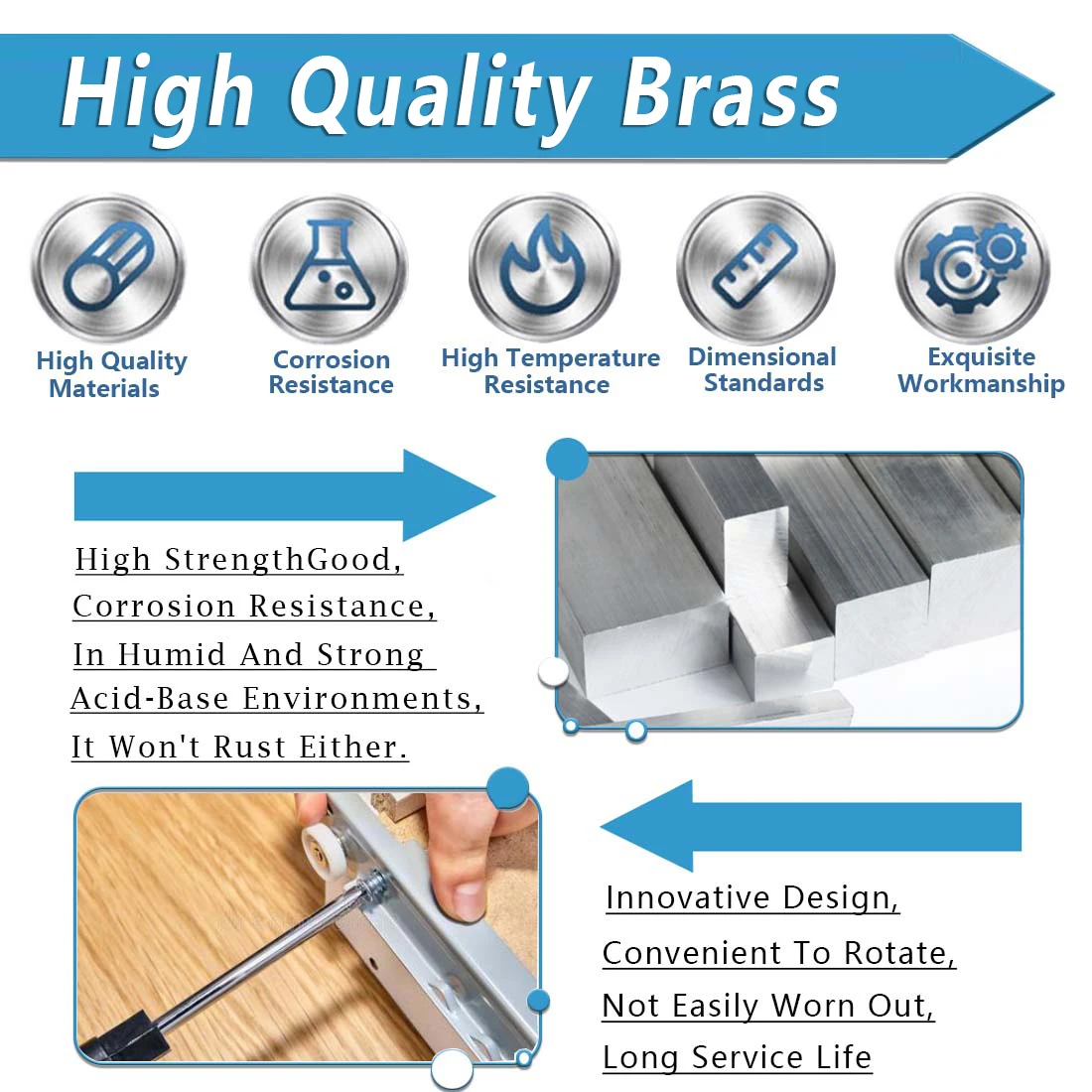 High Quality Brass

High Quality Materials

Corrosion Resistance

High Temperature Resistance

Dimensional Standards

Exquisite Workmanship

High StrengthGood, Corrosion Resistance, In Humid And Strong Acid-Base Environments, It Won't Rust Either.

Innovative Design, Convenient To Rotate, Not Easily Worn Out, Long Service Life