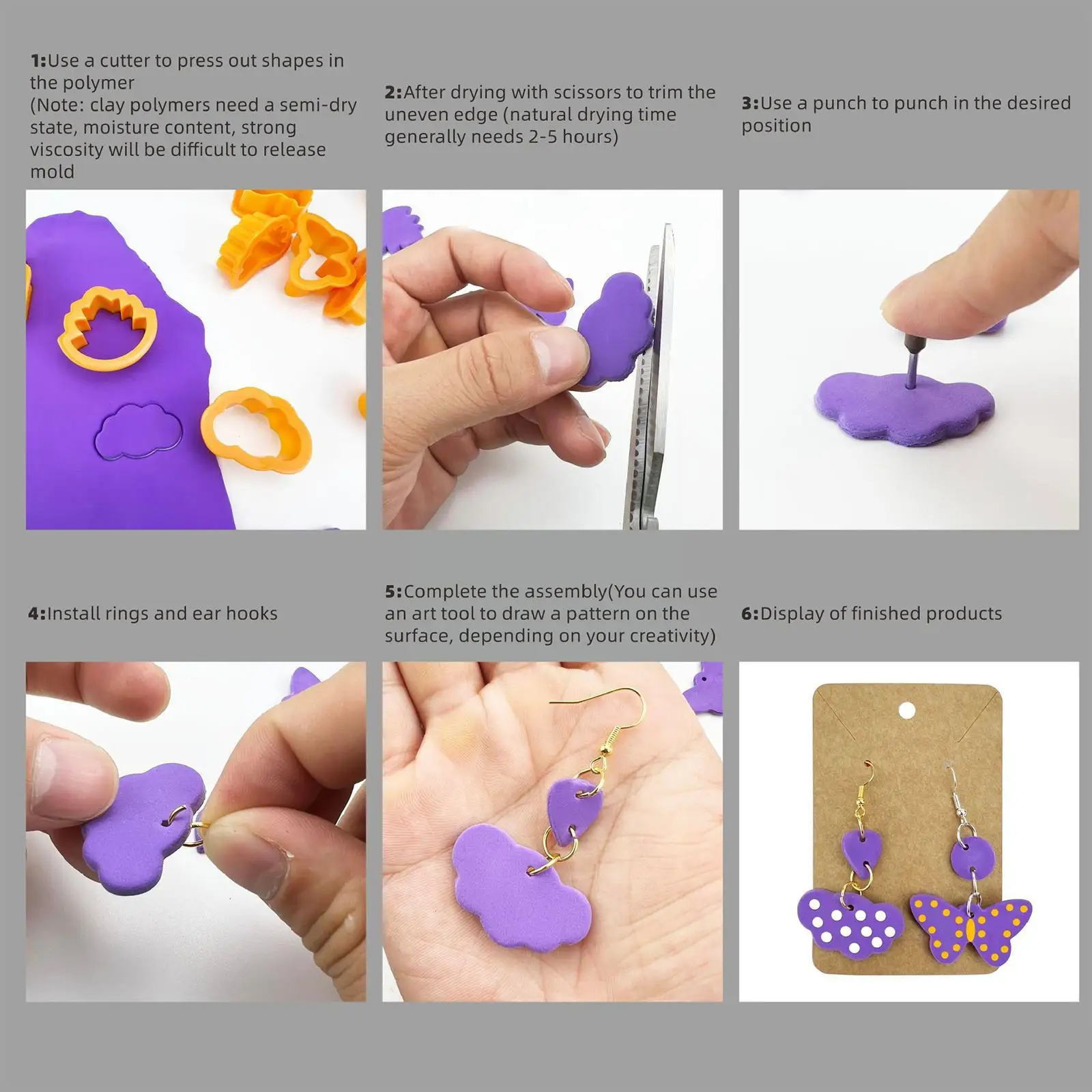 1:Use a cutter to press out shapes in the polymer
(Note: clay polymers need a semi-dry state, moisture content, strong viscosity will be difficult to release mold

2:After drying with scissors to trim the uneven edge (natural drying time generally needs 2-5 hours)

3:Use a punch to punch in the desired position

4:Install rings and ear hooks

5:Complete the assembly(You can use an art tool to draw a pattern on the surface, depending on your creativity)

6:Display of finished products