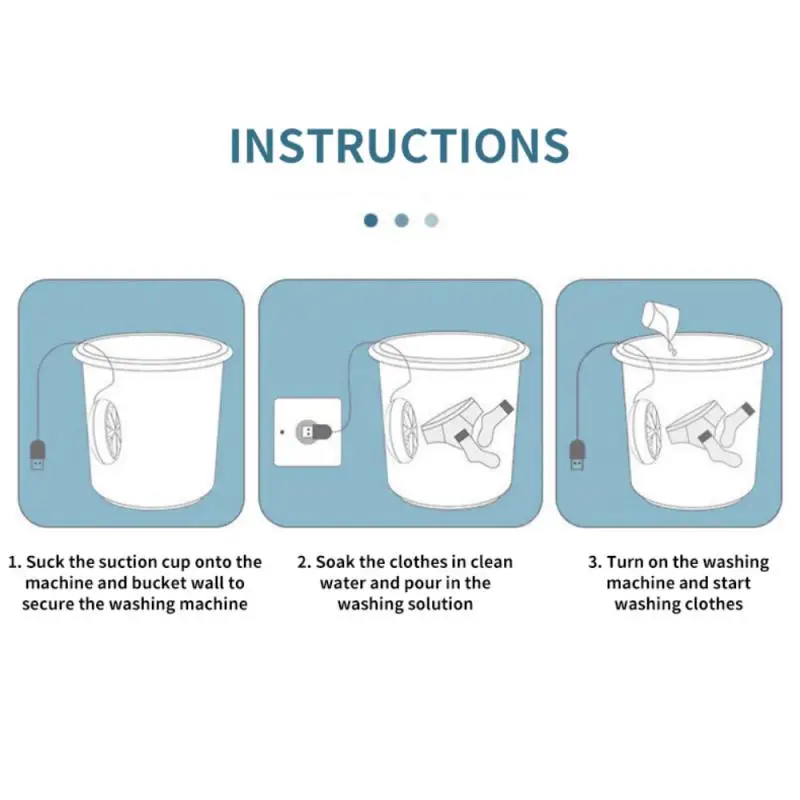 INSTRUCTIONS

1. Suck the suction cup onto the machine and bucket wall to secure the washing machine

2. Soak the clothes in clean water and pour in the washing solution

3. Turn on the washing machine and start washing clothes