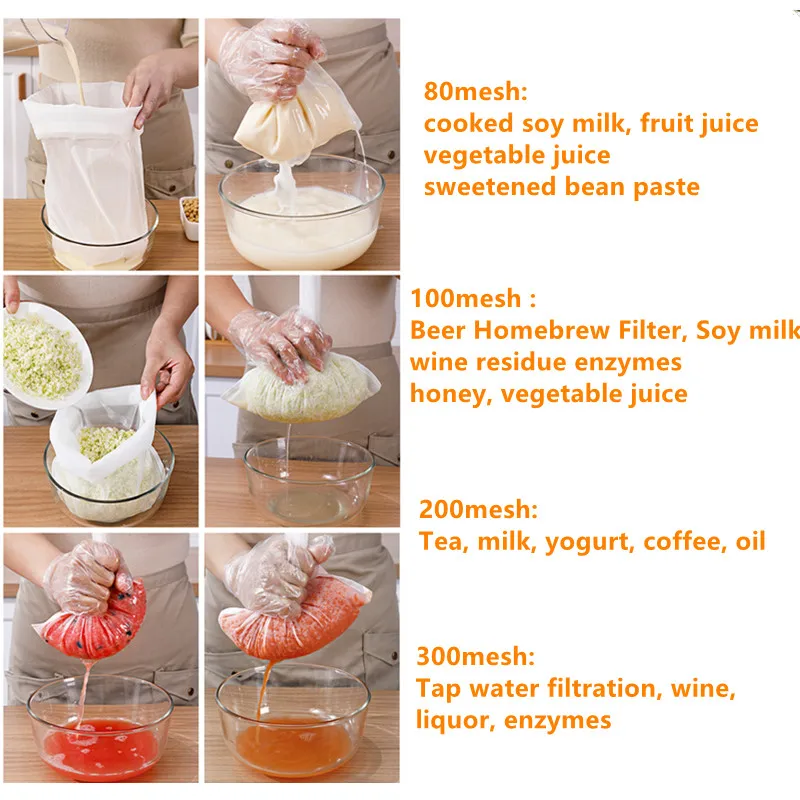 80mesh:
cooked soy milk, fruit juice
vegetable juice
sweetened bean paste

100mesh :
Beer Homebrew Filter, Soy milk
wine residue enzymes
honey, vegetable juice

200mesh:
Tea, milk, yogurt, coffee, oil

300mesh:
Tap water filtration, wine, liquor, enzymes