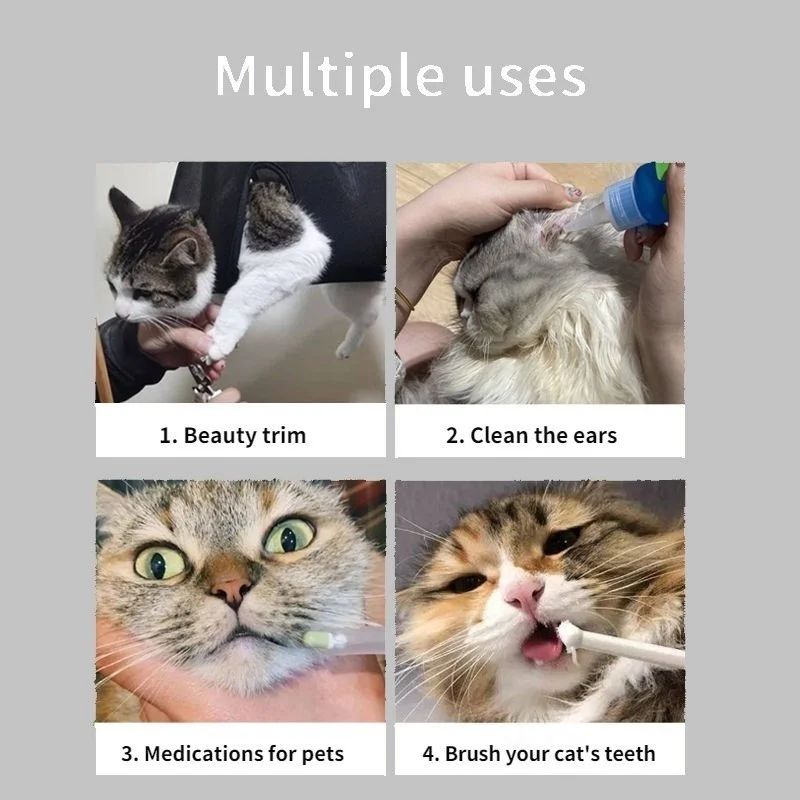 Multiple uses

1. Beauty trim

2. Clean the ears

3. Medications for pets

4. Brush your cat's teeth