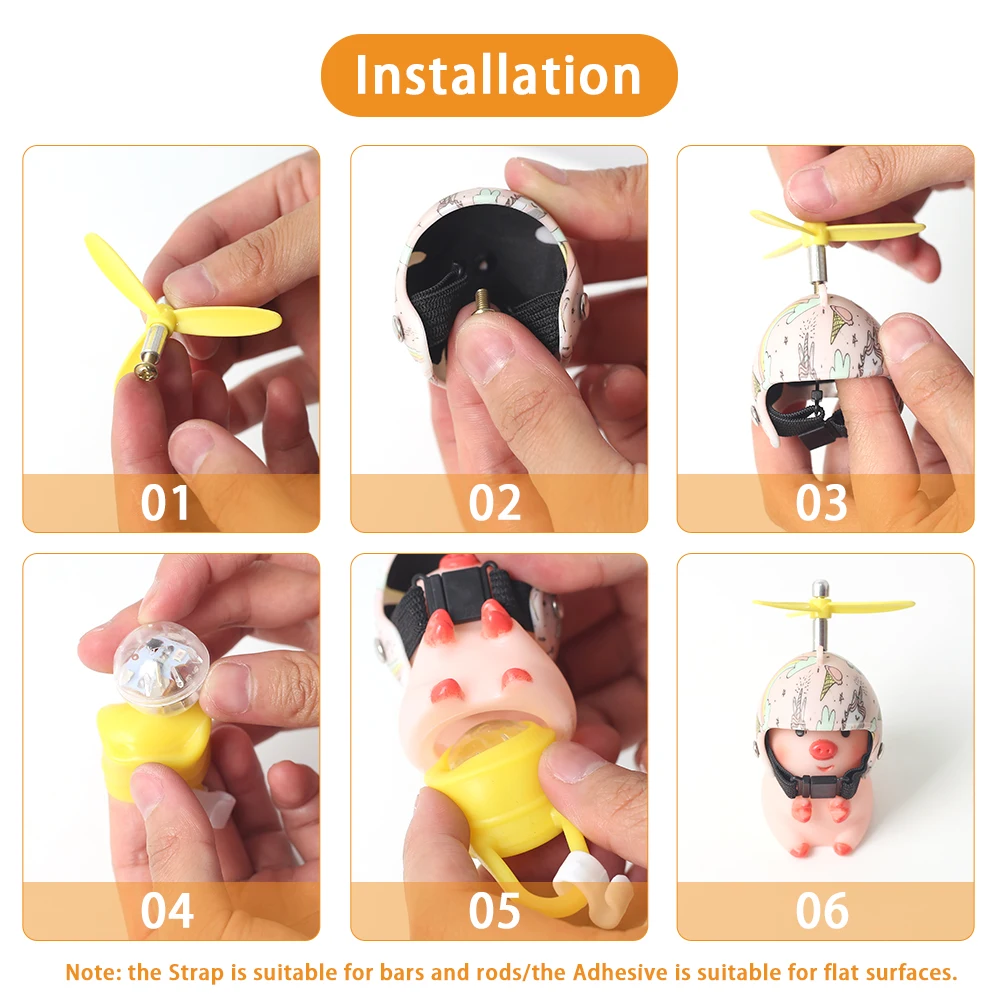 Installation

01

02

03

04

05

06

Note: the Strap is suitable for bars and rods/the Adhesive is suitable for flat surfaces.