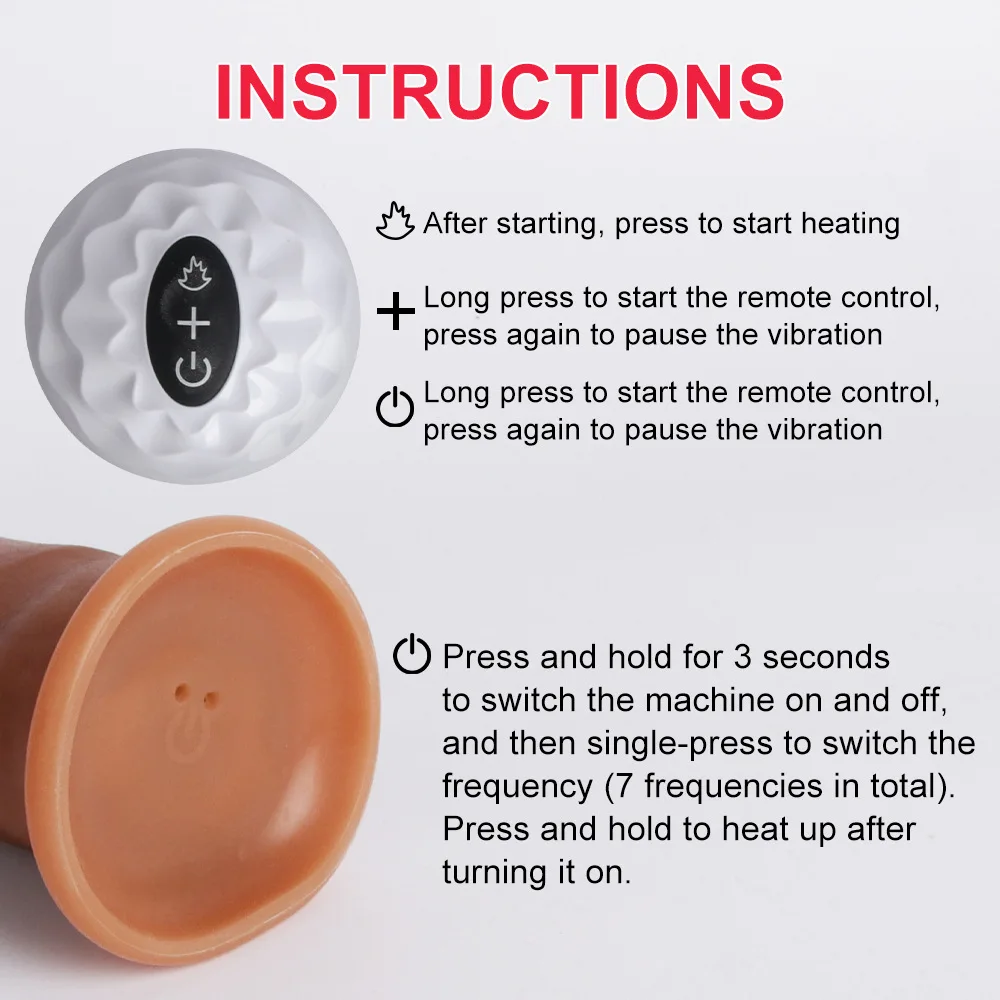 INSTRUCTIONS

After starting, press to start heating

+ Long press to start the remote control, press again to pause the vibration

Long press to start the remote control, press again to pause the vibration

Press and hold for 3 seconds to switch the machine on and off, and then single-press to switch the frequency (7 frequencies in total). Press and hold to heat up after turning it on.