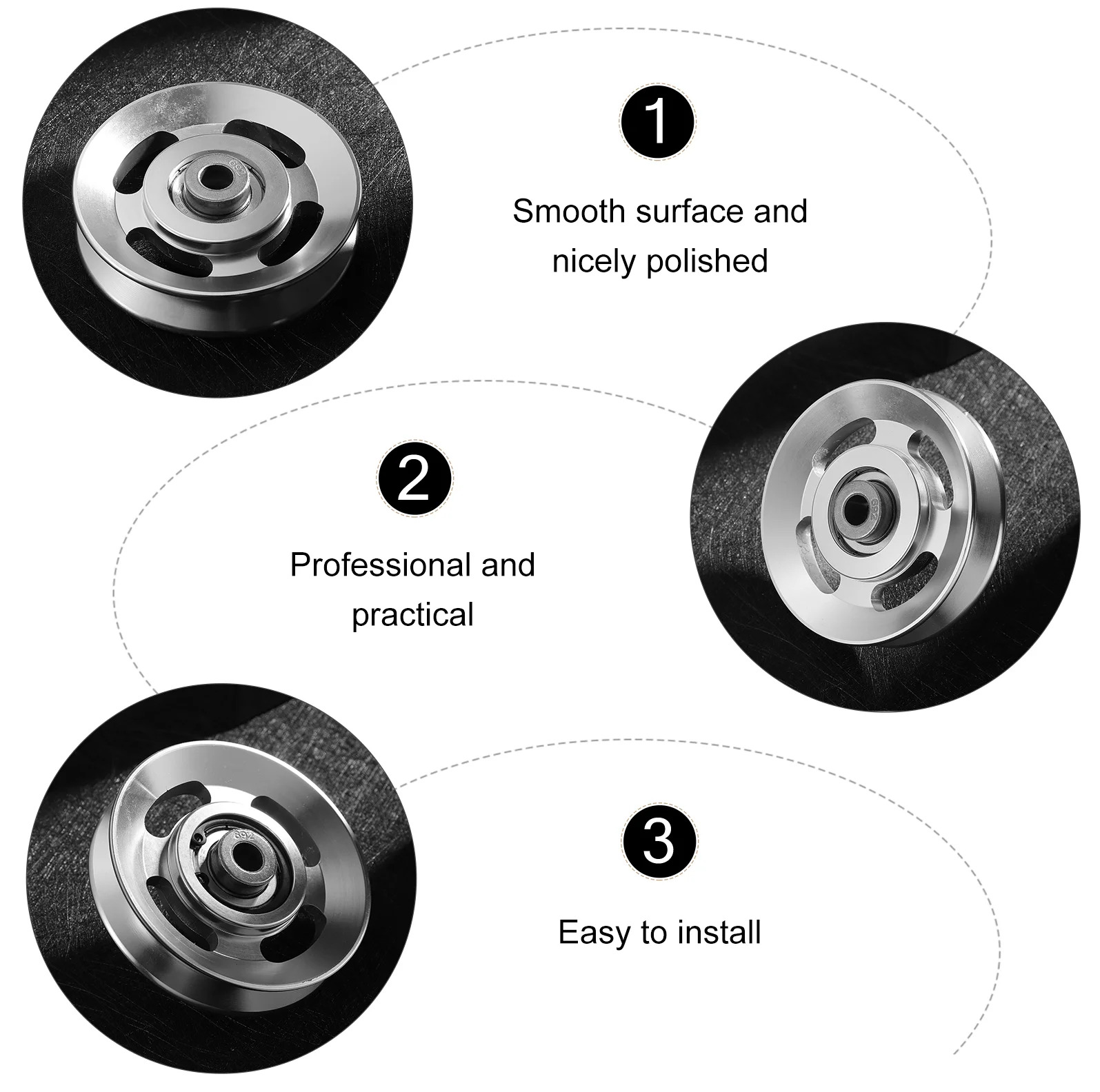 1

Smooth surface and nicely polished

2

Professional and practical

3

Easy to install