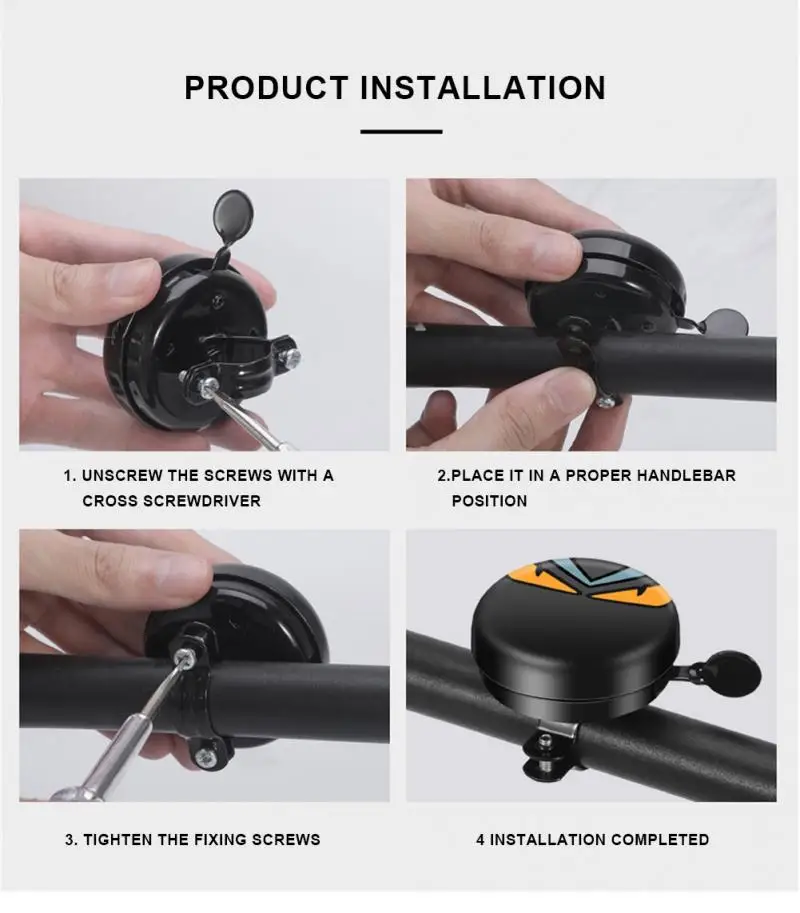 PRODUCT INSTALLATION

1. UNSCREW THE SCREWS WITH A CROSS SCREWDRIVER

2.PLACE IT IN A PROPER HANDLEBAR POSITION

3. TIGHTEN THE FIXING SCREWS

4 INSTALLATION COMPLETED