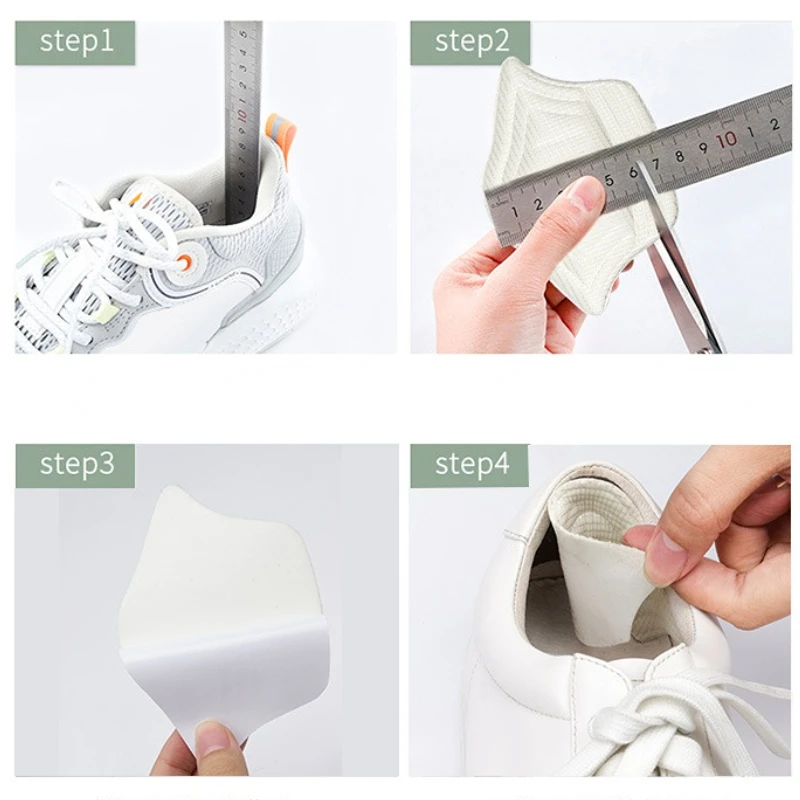 step1

step2

step3

step4