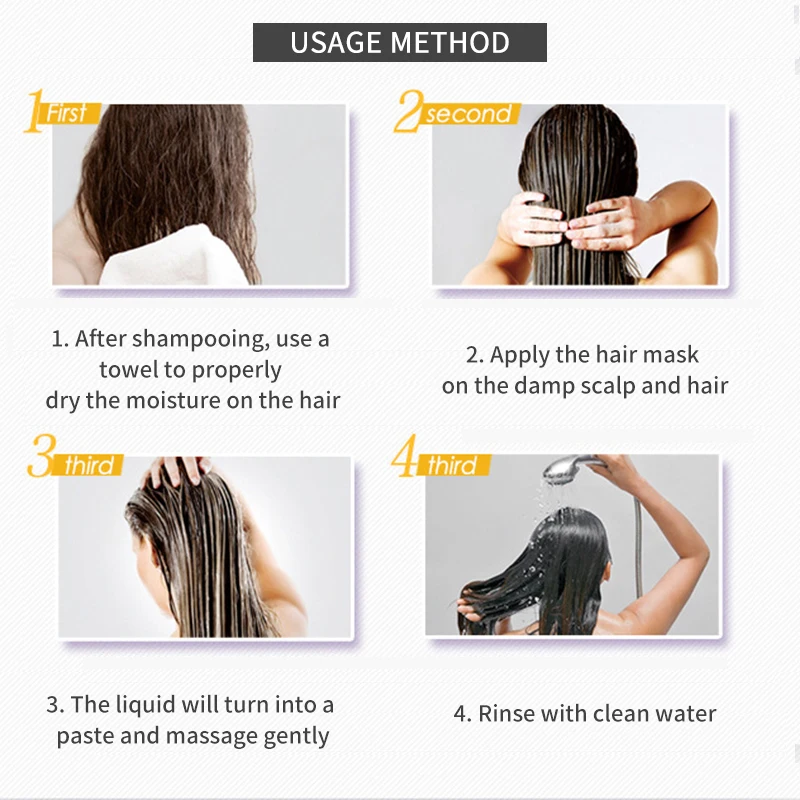 USAGE METHOD

1 First

1. After shampooing, use a towel to properly dry the moisture on the hair

2 second

2. Apply the hair mask on the damp scalp and hair

3 third

3. The liquid will turn into a paste and massage gently

4 third

4. Rinse with clean water