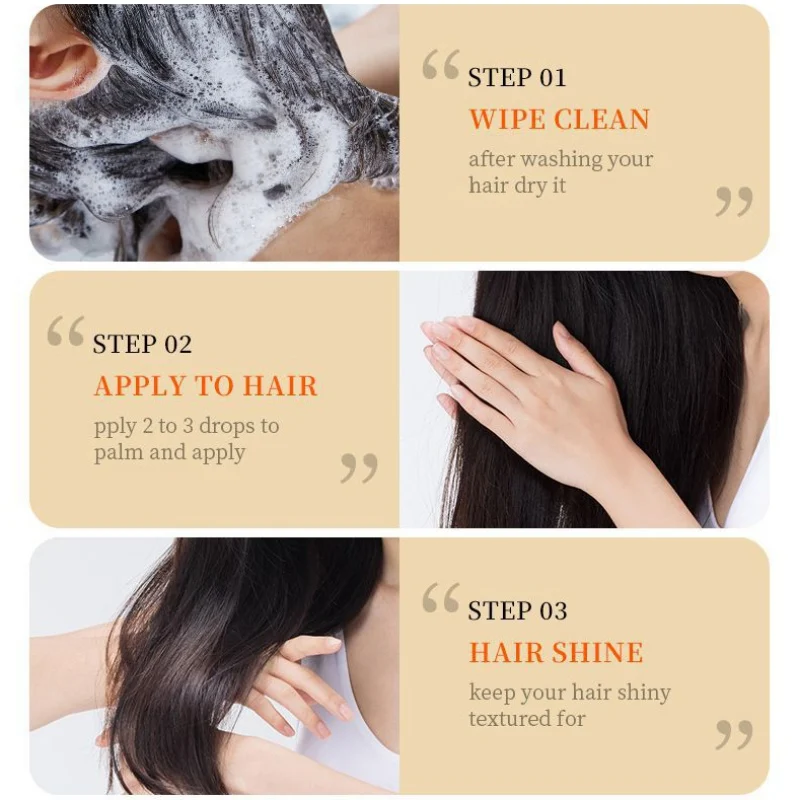 “ STEP 01
WIPE CLEAN
after washing your hair dry it ”

“ STEP 02
APPLY TO HAIR
pply 2 to 3 drops to palm and apply ”

“ STEP 03
HAIR SHINE
keep your hair shiny textured for ”