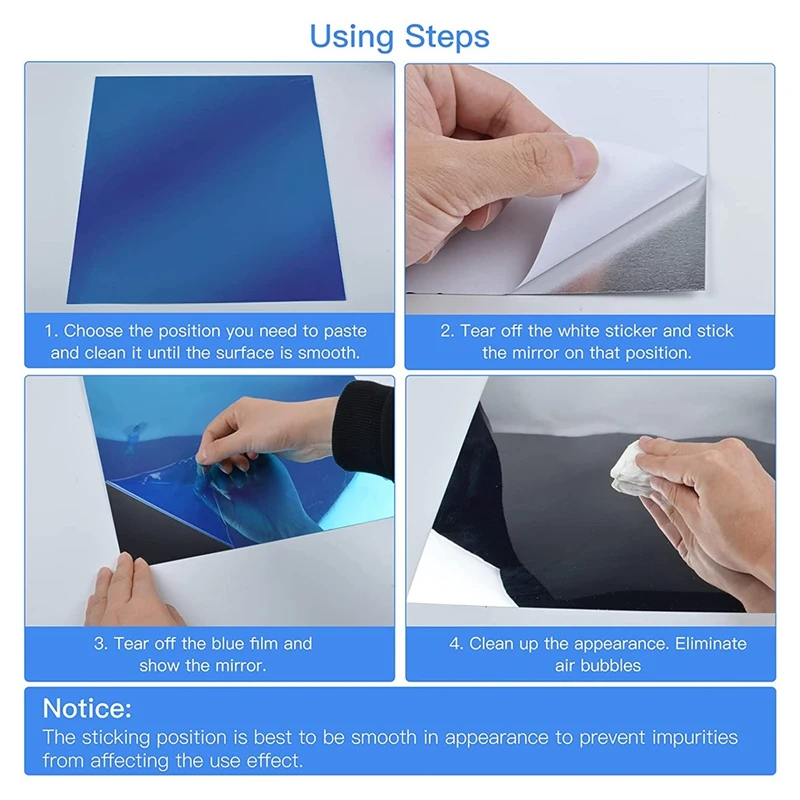 Using Steps

1. Choose the position you need to paste and clean it until the surface is smooth.

2. Tear off the white sticker and stick the mirror on that position.

3. Tear off the blue film and show the mirror.

4. Clean up the appearance. Eliminate air bubbles

Notice:
The sticking position is best to be smooth in appearance to prevent impurities from affecting the use effect.