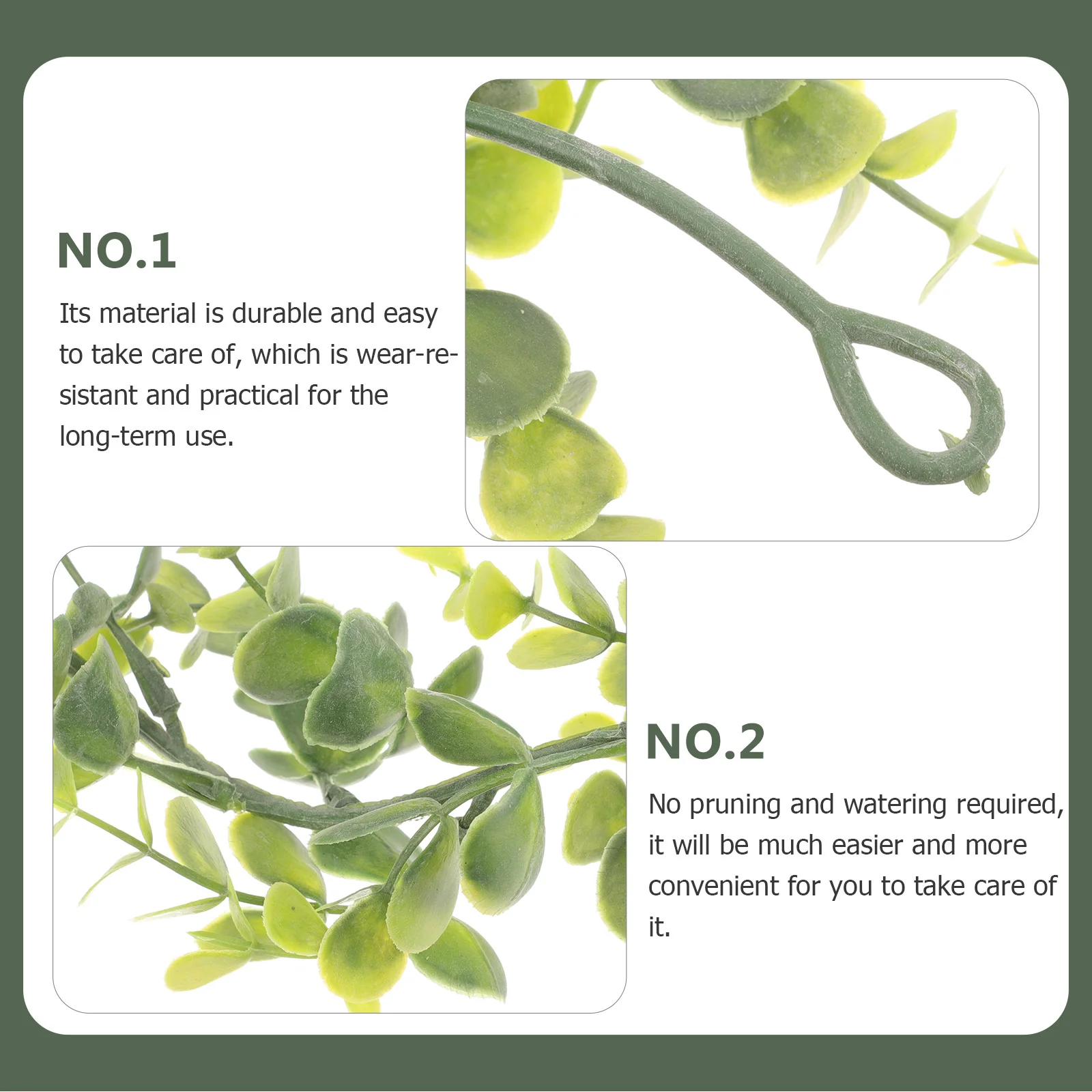 NO.1

Its material is durable and easy to take care of, which is wear-resistant and practical for the long-term use.

NO.2

No pruning and watering required, it will be much easier and more convenient for you to take care of it.