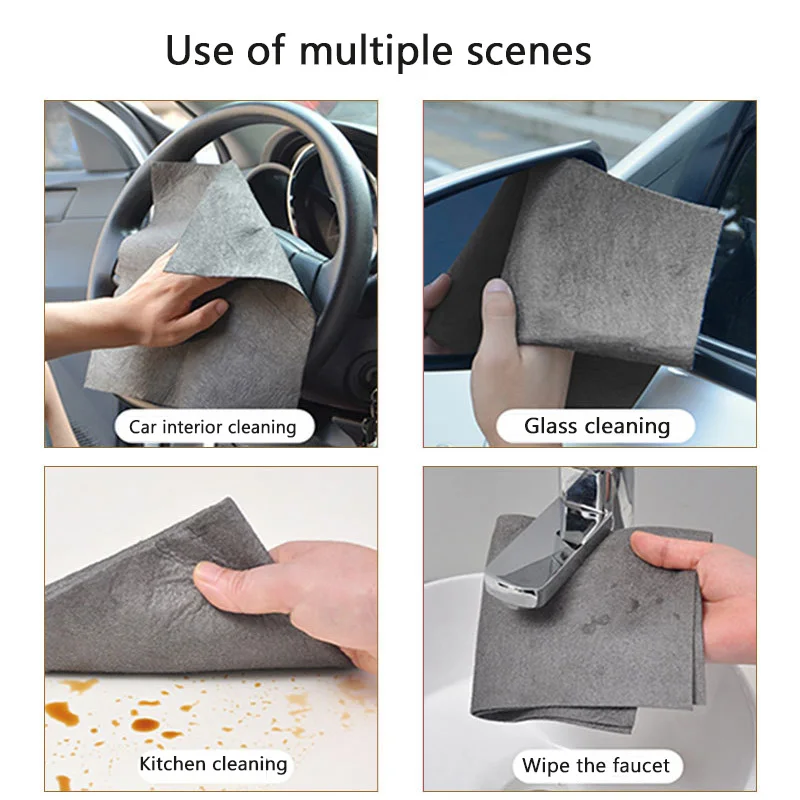 Use of multiple scenes

Car interior cleaning

Glass cleaning

Kitchen cleaning

Wipe the faucet