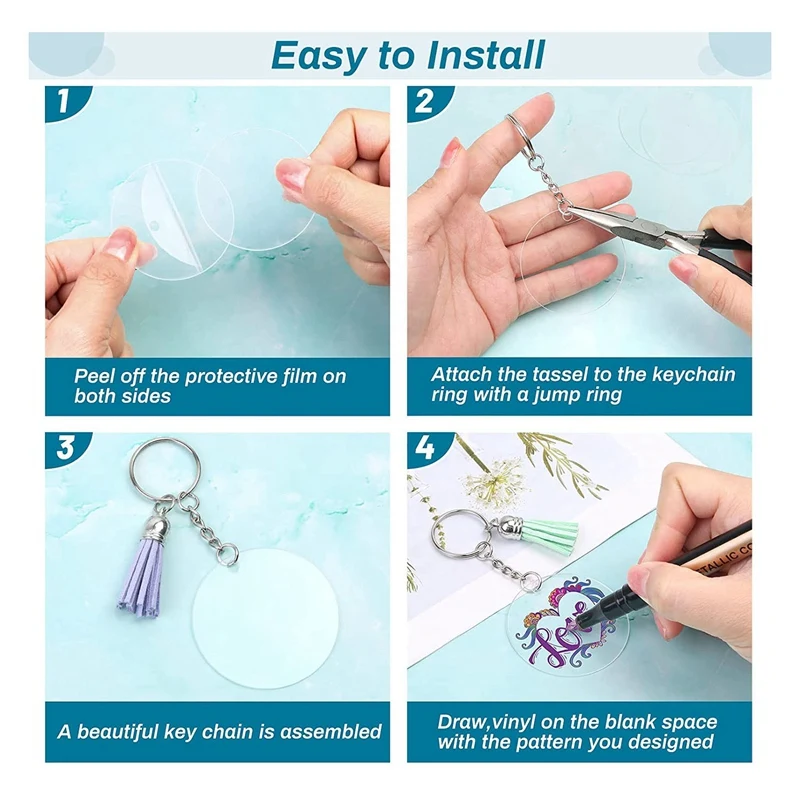 Easy to Install

1

Peel off the protective film on both sides

2

Attach the tassel to the keychain ring with a jump ring

3

A beautiful key chain is assembled

4

Draw,vinyl on the blank space with the pattern you designed