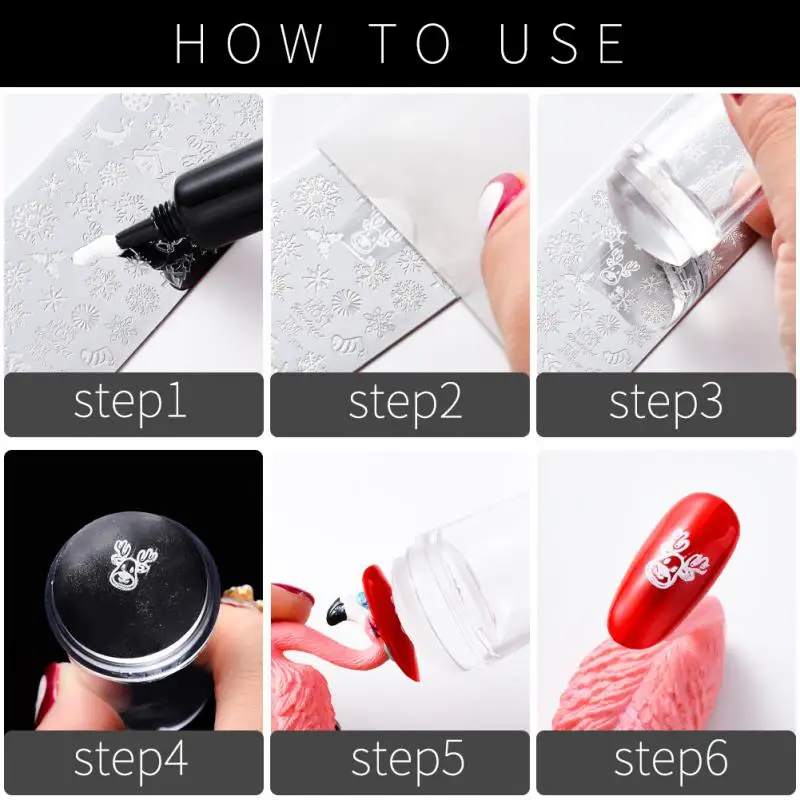 HOW TO USE

step1

step2

step3

step4

step5

step6