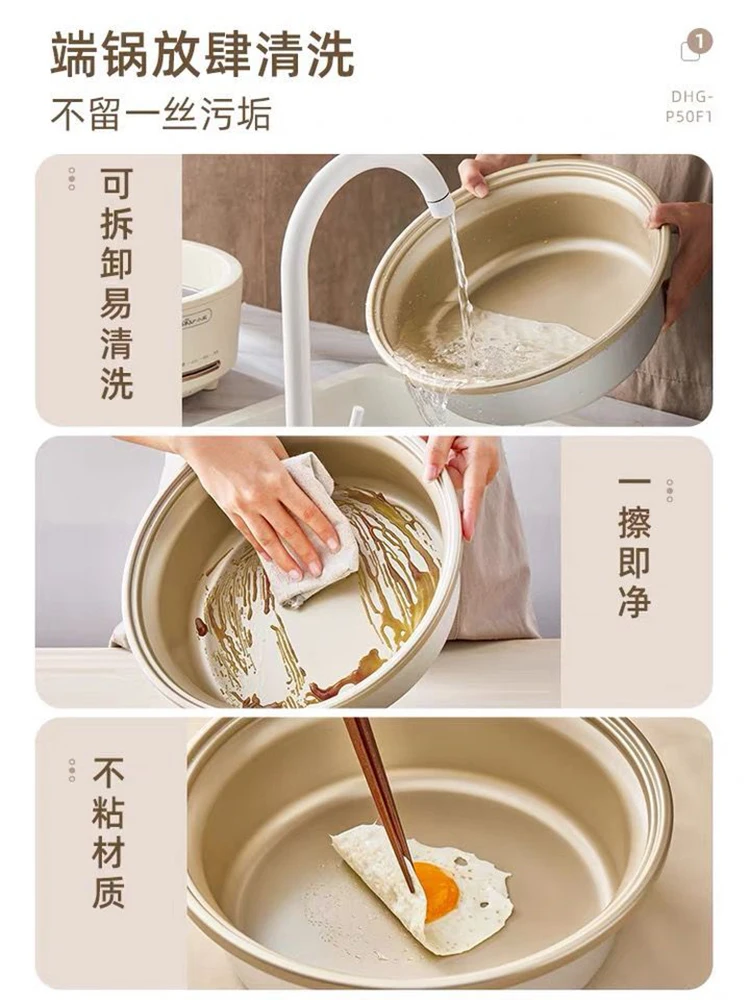 端锅放肆清洗

不留一丝污垢

1

DHG-P50F1

可拆卸易清洗

一擦即净

不粘材质