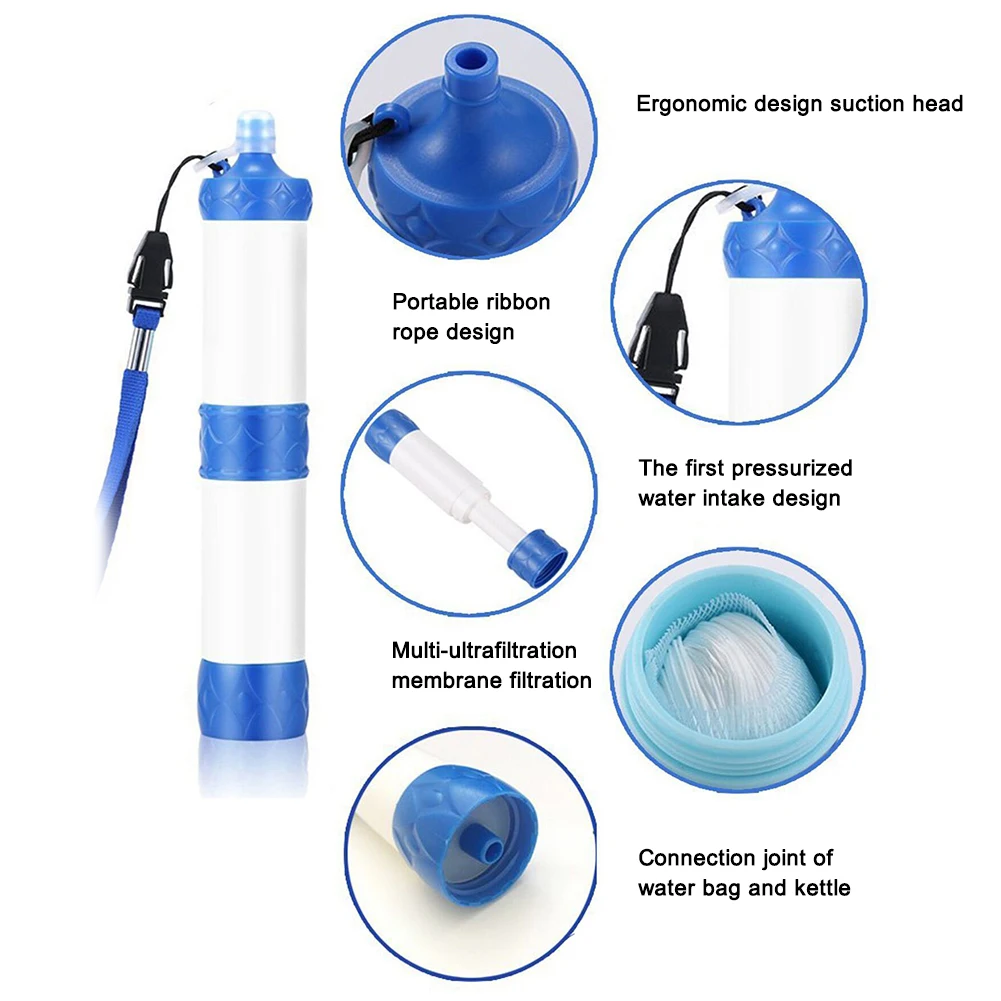 Ergonomic design suction head

Portable ribbon rope design

The first pressurized water intake design

Multi-ultrafiltration membrane filtration

Connection joint of water bag and kettle