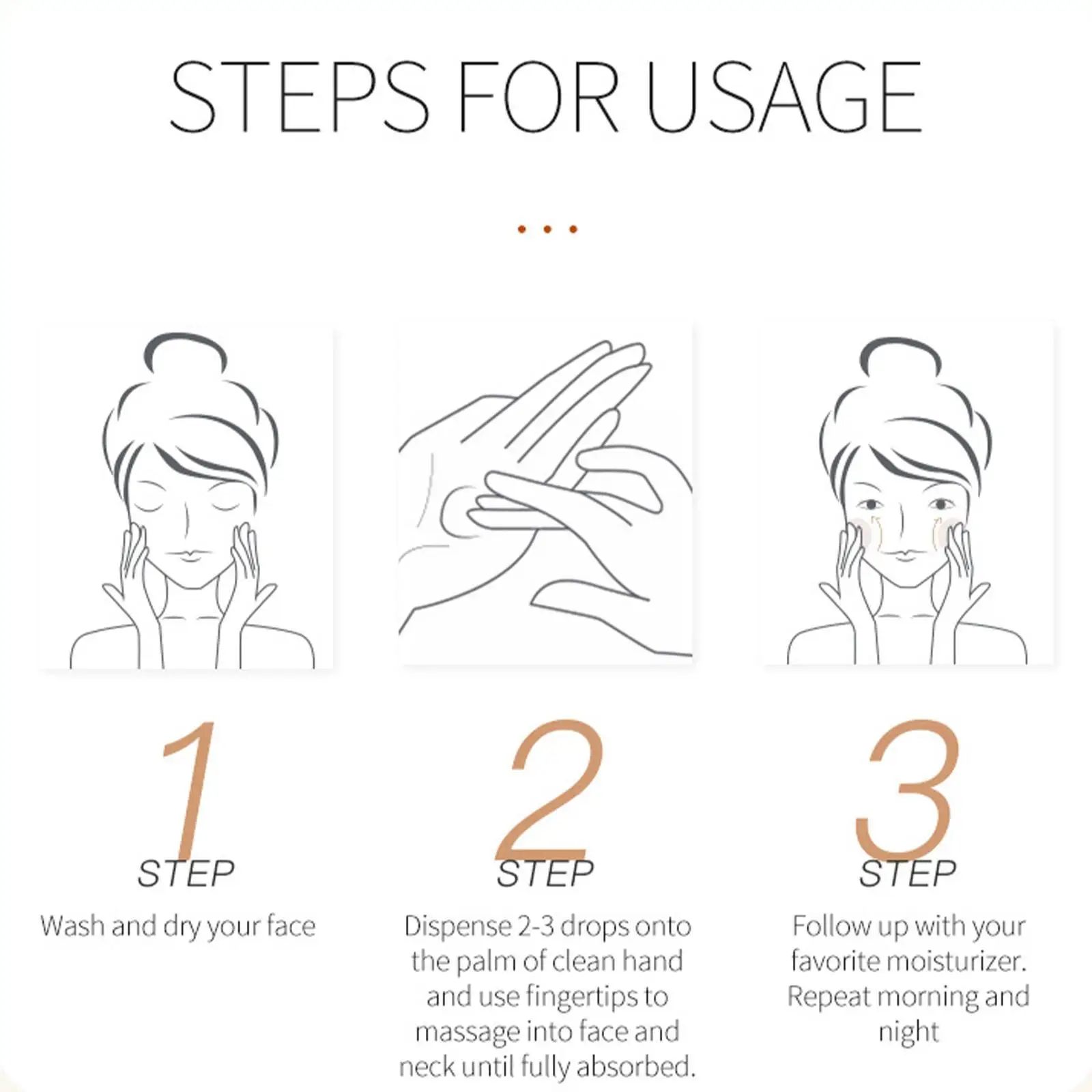 STEPS FOR USAGE

1
STEP
Wash and dry your face

2
STEP
Dispense 2-3 drops onto the palm of clean hand and use fingertips to massage into face and neck until fully absorbed.

3
STEP
Follow up with your favorite moisturizer. Repeat morning and night