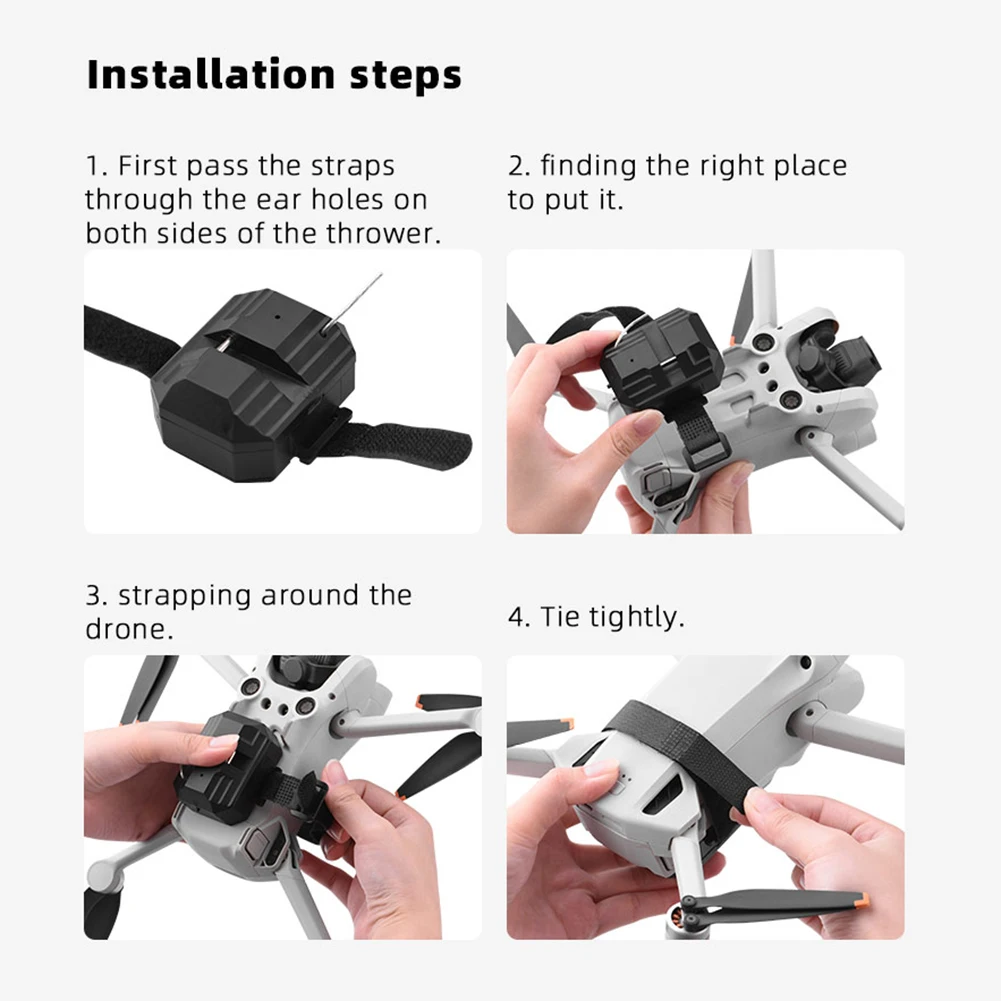 Installation steps

1. First pass the straps through the ear holes on both sides of the thrower.

2. finding the right place to put it.

3. strapping around the drone.

4. Tie tightly.