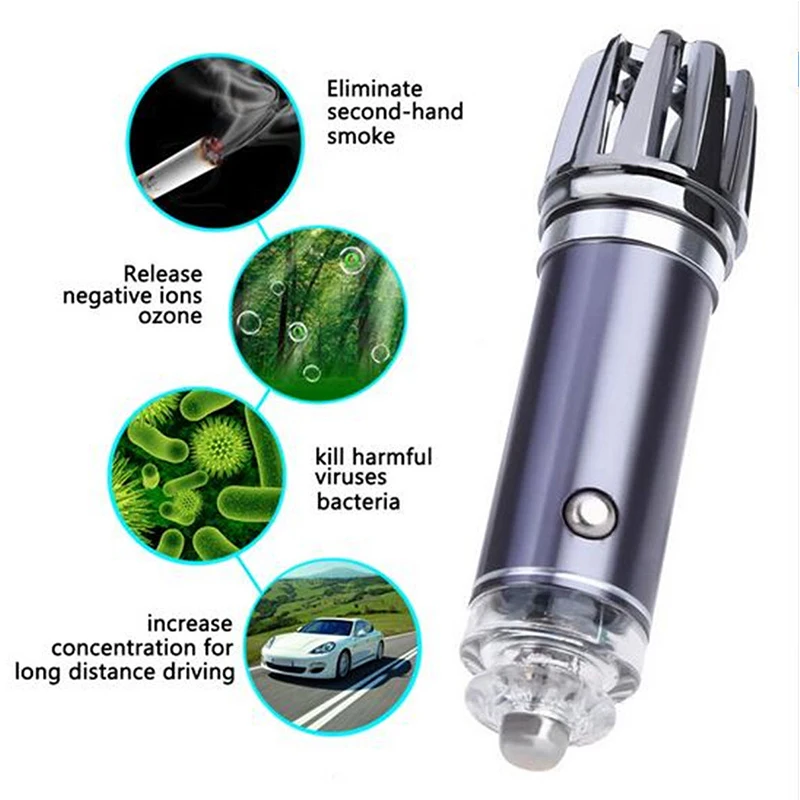 Eliminate second-hand smoke

Release negative ions ozone

kill harmful viruses bacteria

increase concentration for long distance driving