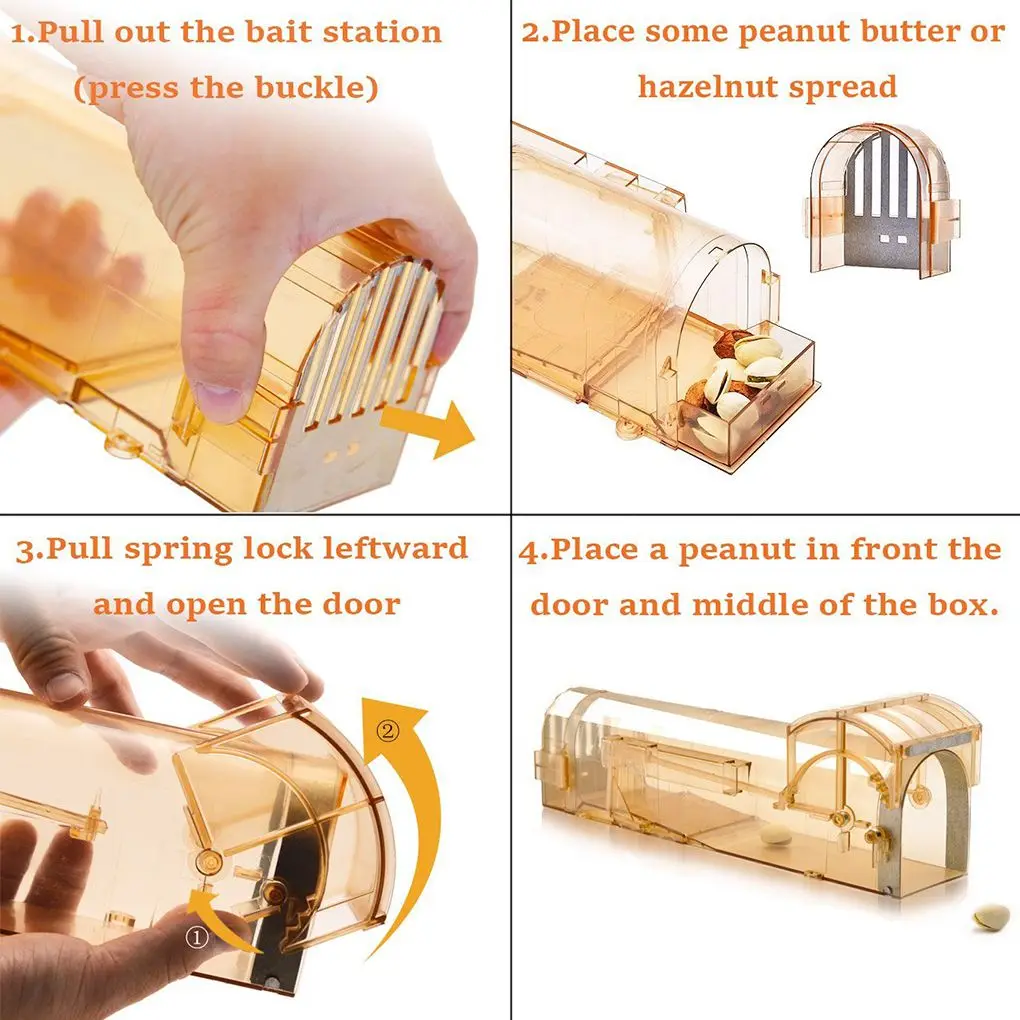 1.Pull out the bait station (press the buckle)

2.Place some peanut butter or hazelnut spread

3.Pull spring lock leftward and open the door

②

①

4.Place a peanut in front the door and middle of the box.