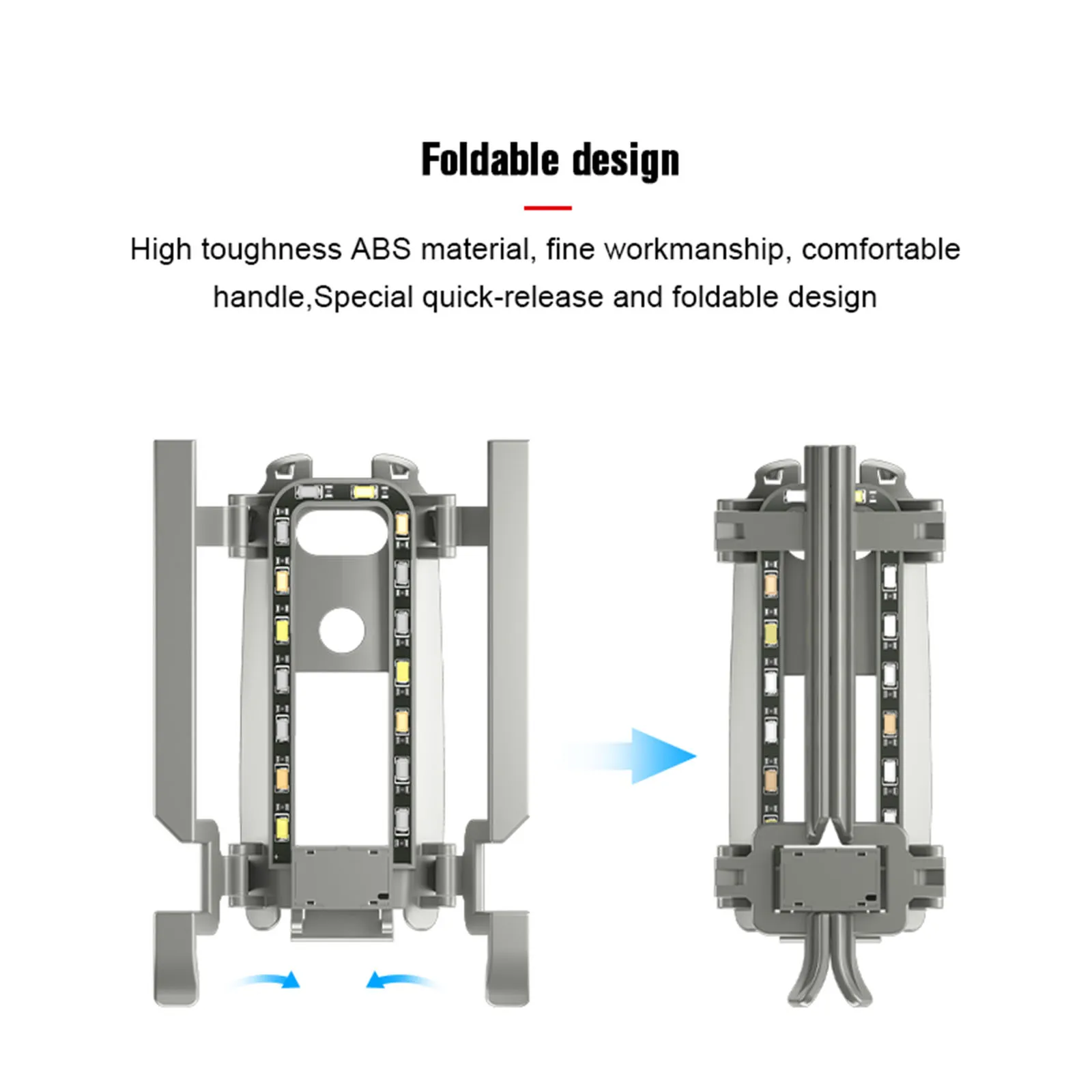 Foldable design

High toughness ABS material, fine workmanship, comfortable handle,Special quick-release and foldable design