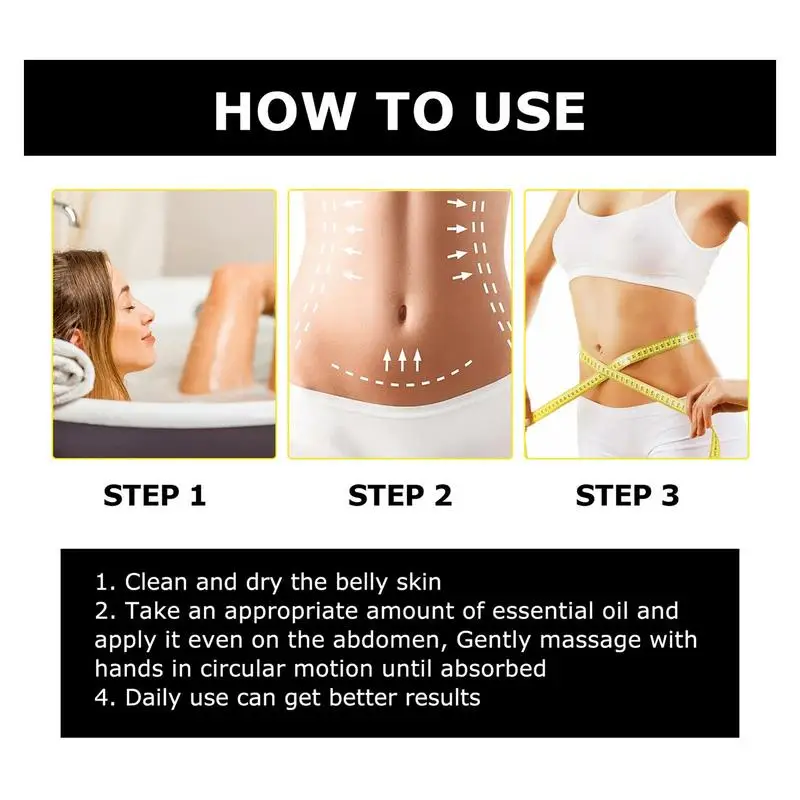 HOW TO USE

STEP 1

STEP 2

STEP 3

1. Clean and dry the belly skin
2. Take an appropriate amount of essential oil and apply it even on the abdomen, Gently massage with hands in circular motion until absorbed
4. Daily use can get better results