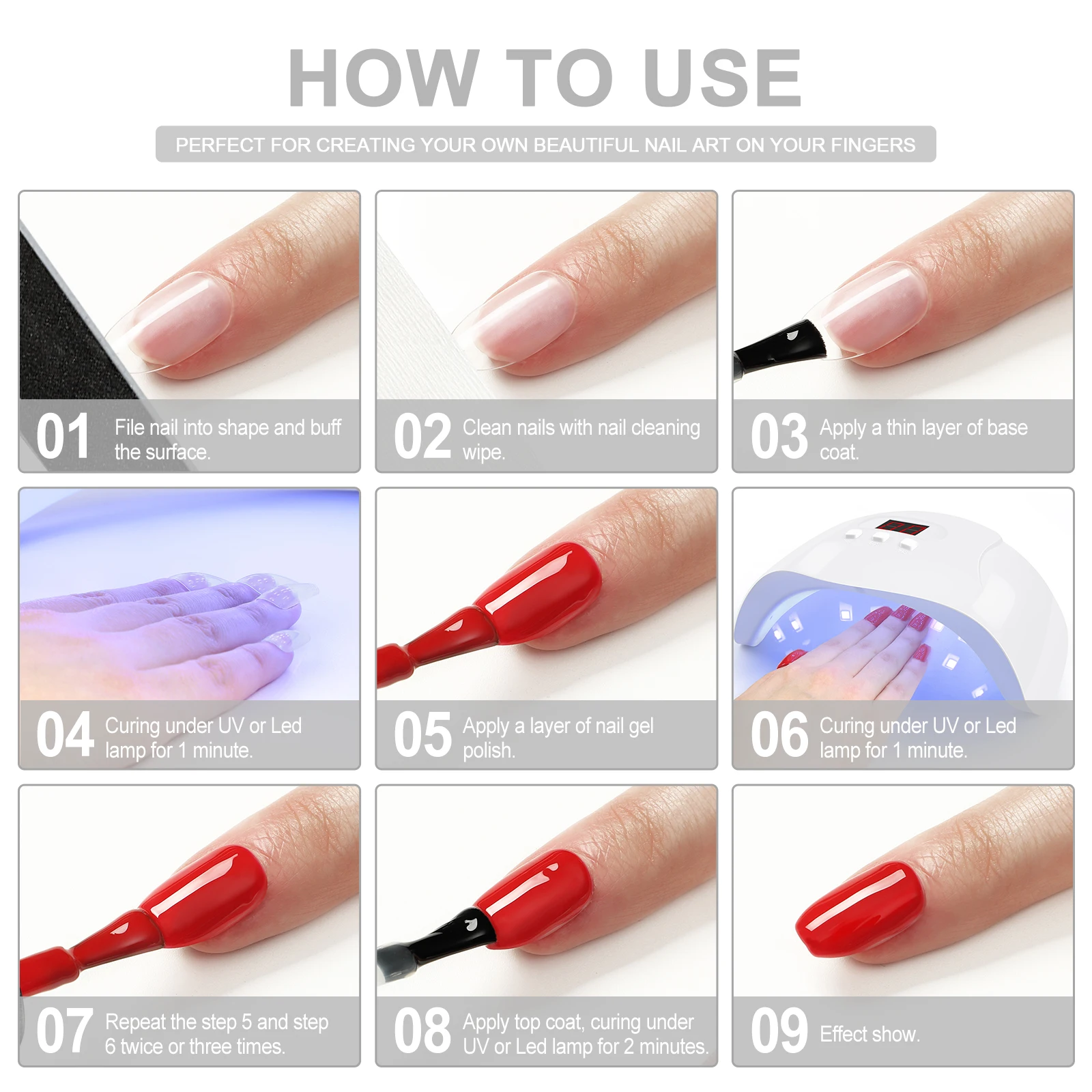 HOW TO USE

PERFECT FOR CREATING YOUR OWN BEAUTIFUL NAIL ART ON YOUR FINGERS

01 File nail into shape and buff the surface.

02 Clean nails with nail cleaning wipe.

03 Apply a thin layer of base coat.

04 Curing under UV or Led lamp for 1 minute.

05 Apply a layer of nail gel polish.

06 Curing under UV or Led lamp for 1 minute.

07 Repeat the step 5 and step 6 twice or three times.

08 Apply top coat, curing under UV or Led lamp for 2 minutes.

09 Effect show.