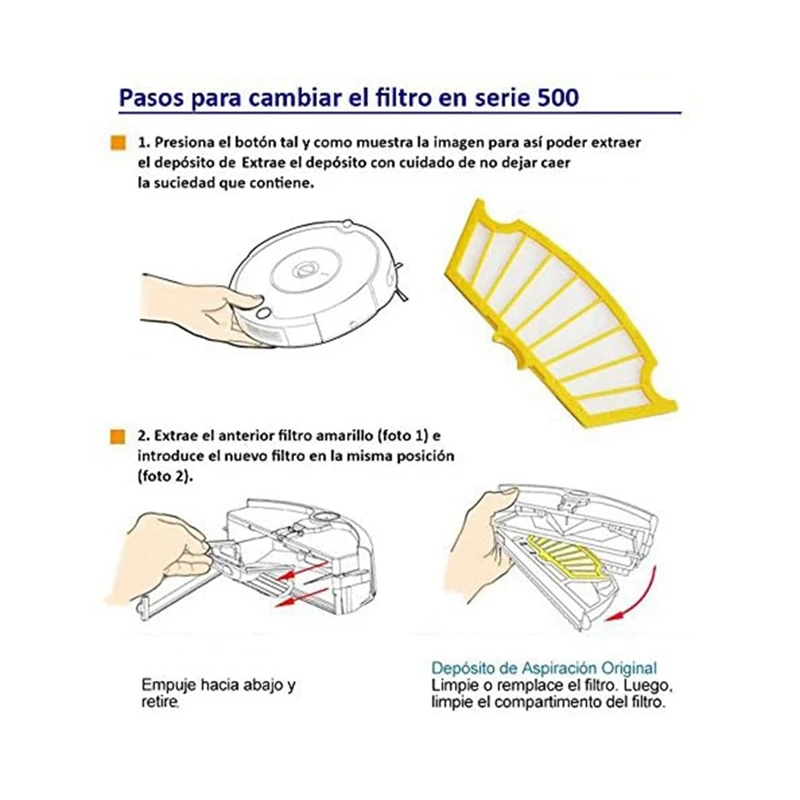 Pasos para cambiar el filtro en serie 500

1. Presiona el botón tal y como muestra la imagen para así poder extraer el depósito de Extrae el depósito con cuidado de no dejar caer la suciedad que contiene.

2. Extrae el anterior filtro amarillo (foto 1) e introduce el nuevo filtro en la misma posición (foto 2).

Empuje hacia abajo y retire.

Depósito de Aspiración Original
Limpie o remplace el filtro. Luego, limpie el compartimento del filtro.